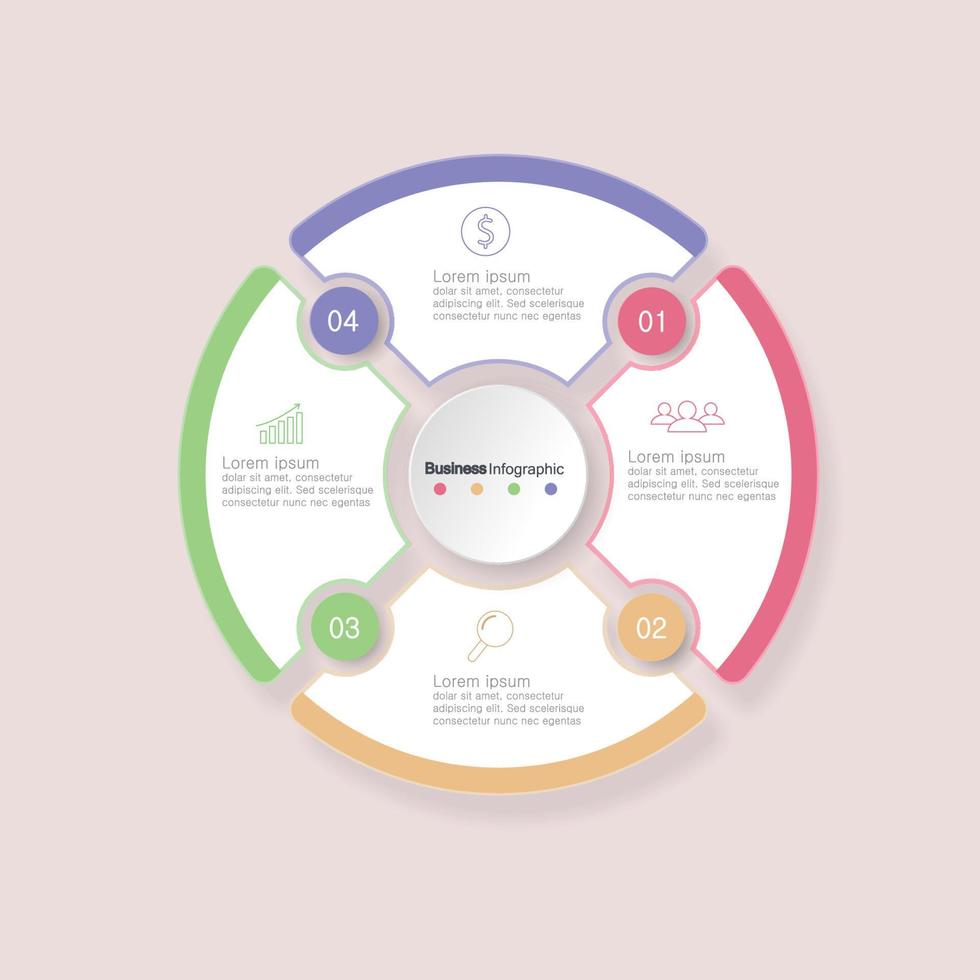 Lorem ipsum
dolar sit amet, consectetur adipiscing elit. Sed scelerisque consectetur nunc nec egentas

04

01

Lorem ipsum
dolar sit amet, consectetur adipiscing elit. Sed scelerisque consectetur nunc nec egentas

Business Infographic

Lorem ipsum
dolar sit amet, consectetur adipiscing elit. Sed scelerisque consectetur nunc nec egentas

03

02

Lorem ipsum
dolar sit amet, consectetur adipiscing elit. Sed scelerisque consectetur nunc nec egentas