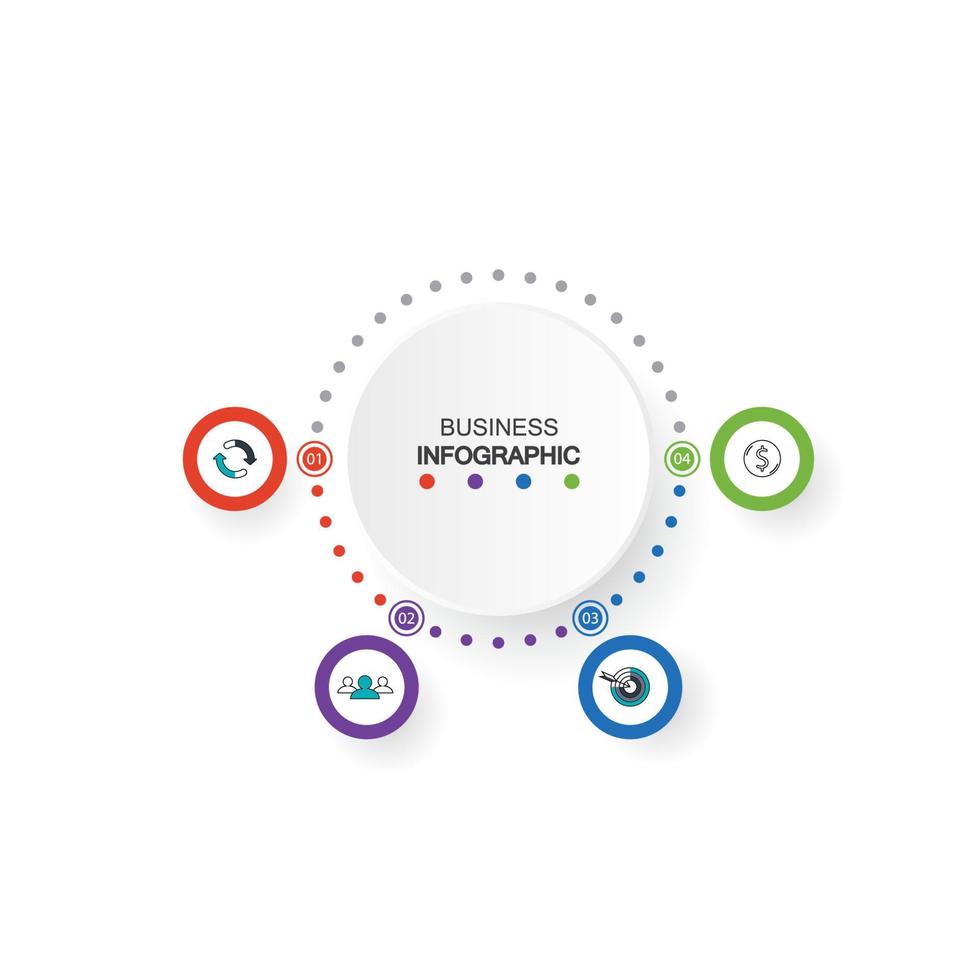 BUSINESS
INFOGRAPHIC

01

02

03

04