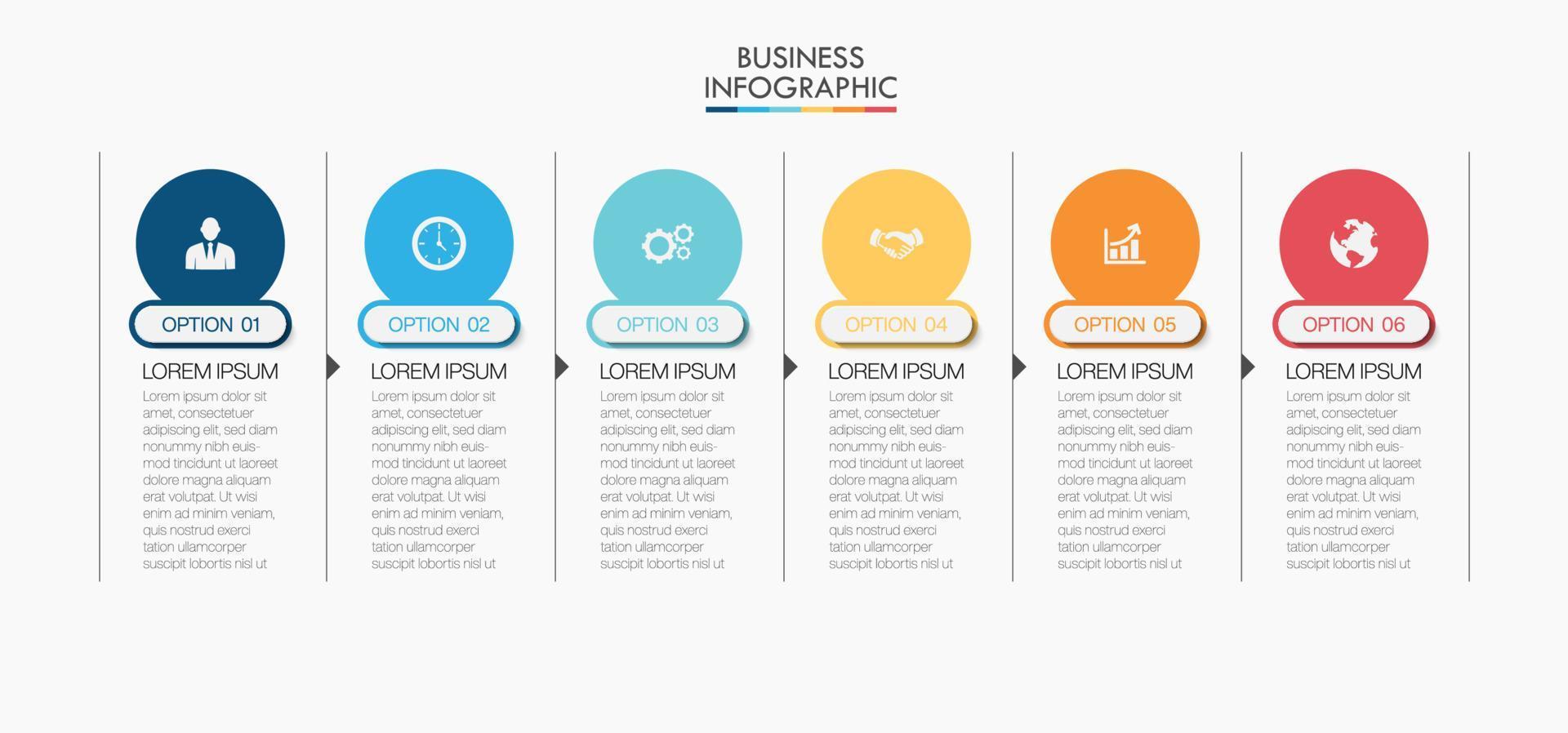 BUSINESS
INFOGRAPHIC

OPTION 01

LOREM IPSUM

Lorem ipsum dolor sit amet, consectetuer adipiscing elit, sed diam nonummy nibh euismod tincidunt ut laoreet dolore magna aliquam erat volutpat. Ut wisi enim ad minim veniam, quis nostrud exerci tation ullamcorper suscipit lobortis nisl ut

OPTION 02

LOREM IPSUM

Lorem ipsum dolor sit amet, consectetuer adipiscing elit, sed diam nonummy nibh euismod tincidunt ut laoreet dolore magna aliquam erat volutpat. Ut wisi enim ad minim veniam, quis nostrud exerci tation ullamcorper suscipit lobortis nisl ut

OPTION 03

LOREM IPSUM

Lorem ipsum dolor sit amet, consectetuer adipiscing elit, sed diam nonummy nibh euismod tincidunt ut laoreet dolore magna aliquam erat volutpat. Ut wisi enim ad minim veniam, quis nostrud exerci tation ullamcorper suscipit lobortis nisl ut

OPTION 04

LOREM IPSUM

Lorem ipsum dolor sit amet, consectetuer adipiscing elit, sed diam nonummy nibh euismod tincidunt ut laoreet dolore magna aliquam erat volutpat. Ut wisi enim ad minim veniam, quis nostrud exerci tation ullamcorper suscipit lobortis nisl ut

OPTION 05

LOREM IPSUM

Lorem ipsum dolor sit amet, consectetuer adipiscing elit, sed diam nonummy nibh euismod tincidunt ut laoreet dolore magna aliquam erat volutpat. Ut wisi enim ad minim veniam, quis nostrud exerci tation ullamcorper suscipit lobortis nisl ut

OPTION 06

LOREM IPSUM

Lorem ipsum dolor sit amet, consectetuer adipiscing elit, sed diam nonummy nibh euismod tincidunt ut laoreet dolore magna aliquam erat volutpat. Ut wisi enim ad minim veniam, quis nostrud exerci tation ullamcorper suscipit lobortis nisl ut