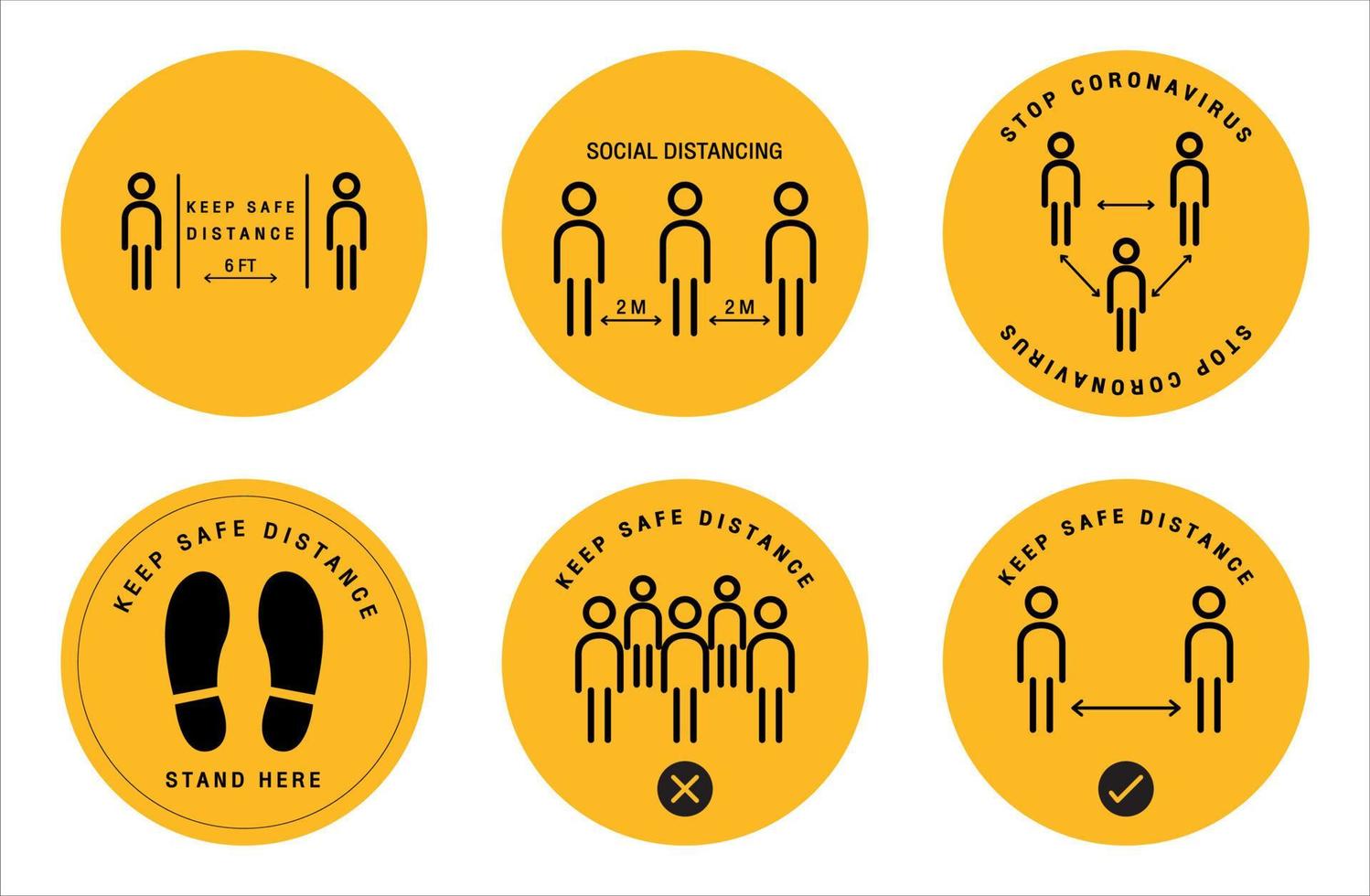 KEEP SAFE DISTANCE
6 FT

SOCIAL DISTANCING
2 M
2 M

STOP CORONAVIRUS
STOP CORONAVIRUS

KEEP SAFE DISTANCE
STAND HERE

KEEP SAFE DISTANCE

KEEP SAFE DISTANCE