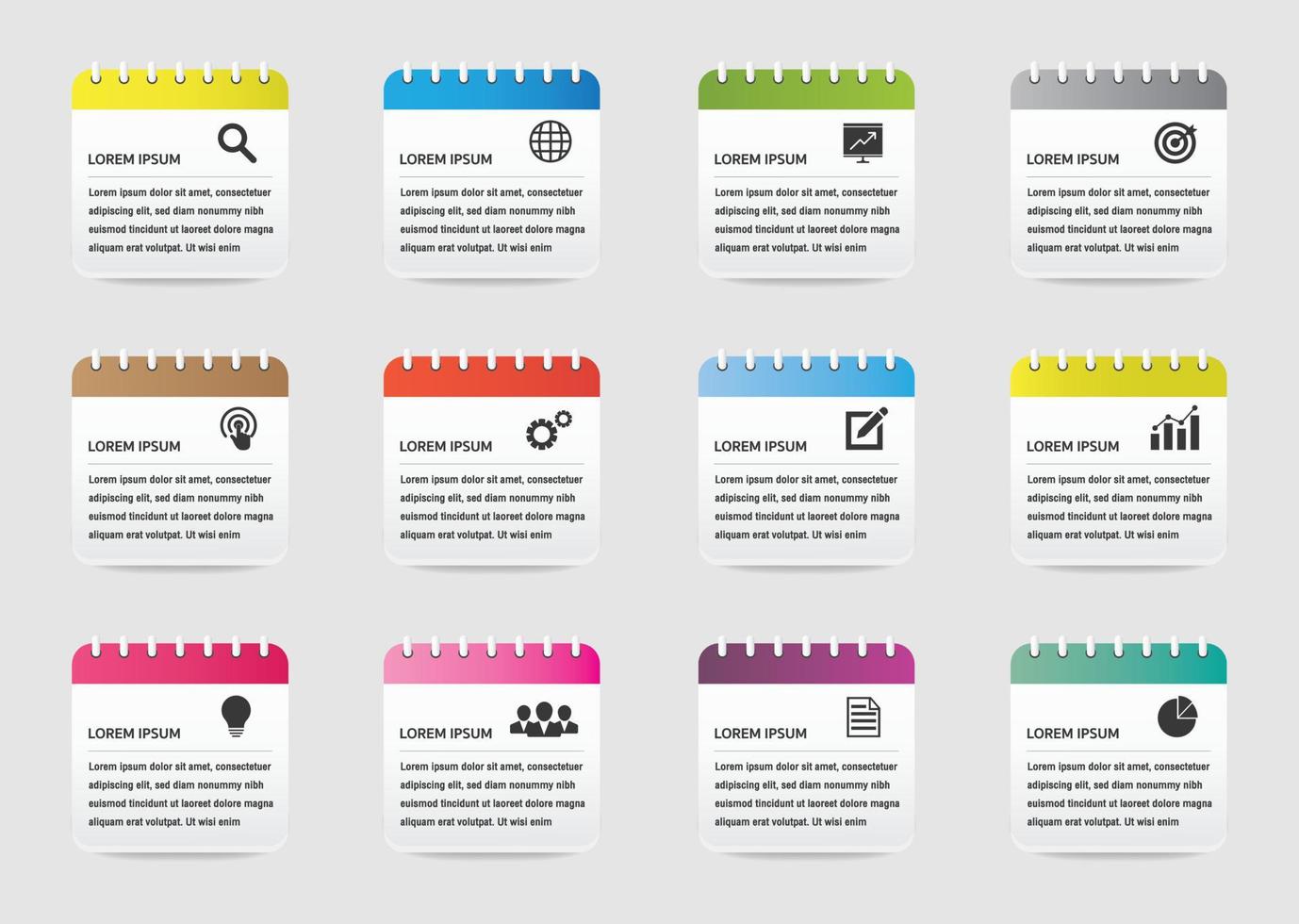 LOREM IPSUM

Lorem ipsum dolor sit amet, consectetuer adipiscing elit, sed diam nonummy nibh euismod tincidunt ut laoreet dolore magna aliquam erat volutpat. Ut wisi enim

LOREM IPSUM

Lorem ipsum dolor sit amet, consectetuer adipiscing elit, sed diam nonummy nibh euismod tincidunt ut laoreet dolore magna aliquam erat volutpat. Ut wisi enim

LOREM IPSUM

Lorem ipsum dolor sit amet, consectetuer adipiscing elit, sed diam nonummy nibh euismod tincidunt ut laoreet dolore magna aliquam erat volutpat. Ut wisi enim

LOREM IPSUM

Lorem ipsum dolor sit amet, consectetuer adipiscing elit, sed diam nonummy nibh euismod tincidunt ut laoreet dolore magna aliquam erat volutpat. Ut wisi enim

LOREM IPSUM

Lorem ipsum dolor sit amet, consectetuer adipiscing elit, sed diam nonummy nibh euismod tincidunt ut laoreet dolore magna aliquam erat volutpat. Ut wisi enim

LOREM IPSUM

Lorem ipsum dolor sit amet, consectetuer adipiscing elit, sed diam nonummy nibh euismod tincidunt ut laoreet dolore magna aliquam erat volutpat. Ut wisi enim

LOREM IPSUM

Lorem ipsum dolor sit amet, consectetuer adipiscing elit, sed diam nonummy nibh euismod tincidunt ut laoreet dolore magna aliquam erat volutpat. Ut wisi enim

LOREM IPSUM

Lorem ipsum dolor sit amet, consectetuer adipiscing elit, sed diam nonummy nibh euismod tincidunt ut laoreet dolore magna aliquam erat volutpat. Ut wisi enim

LOREM IPSUM

Lorem ipsum dolor sit amet, consectetuer adipiscing elit, sed diam nonummy nibh euismod tincidunt ut laoreet dolore magna aliquam erat volutpat. Ut wisi enim

LOREM IPSUM

Lorem ipsum dolor sit amet, consectetuer adipiscing elit, sed diam nonummy nibh euismod tincidunt ut laoreet dolore magna aliquam erat volutpat. Ut wisi enim

LOREM IPSUM

Lorem ipsum dolor sit amet, consectetuer adipiscing elit, sed diam nonummy nibh euismod tincidunt ut laoreet dolore magna aliquam erat volutpat. Ut wisi enim

LOREM IPSUM

Lorem ipsum dolor sit amet, consectetuer adipiscing elit, sed diam nonummy nibh euismod tincidunt ut laoreet dolore magna aliquam erat volutpat. Ut wisi enim