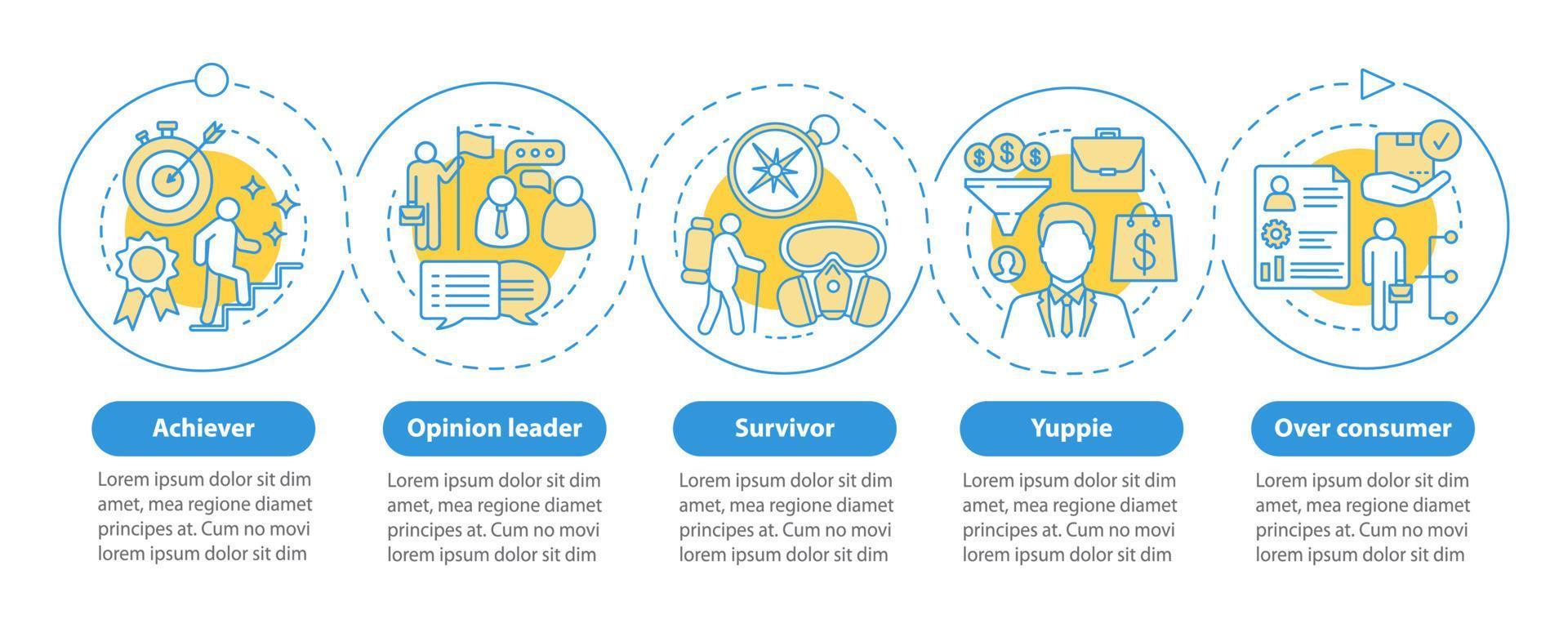 Achiever

Lorem ipsum dolor sit dim amet, mea regione diamet principes at. Cum no movi lorem ipsum dolor sit dim

Opinion leader

Lorem ipsum dolor sit dim amet, mea regione diamet principes at. Cum no movi lorem ipsum dolor sit dim

Survivor

Lorem ipsum dolor sit dim amet, mea regione diamet principes at. Cum no movi lorem ipsum dolor sit dim

Yuppie

Lorem ipsum dolor sit dim amet, mea regione diamet principes at. Cum no movi lorem ipsum dolor sit dim

Over consumer

Lorem ipsum dolor sit dim amet, mea regione diamet principes at. Cum no movi lorem ipsum dolor sit dim