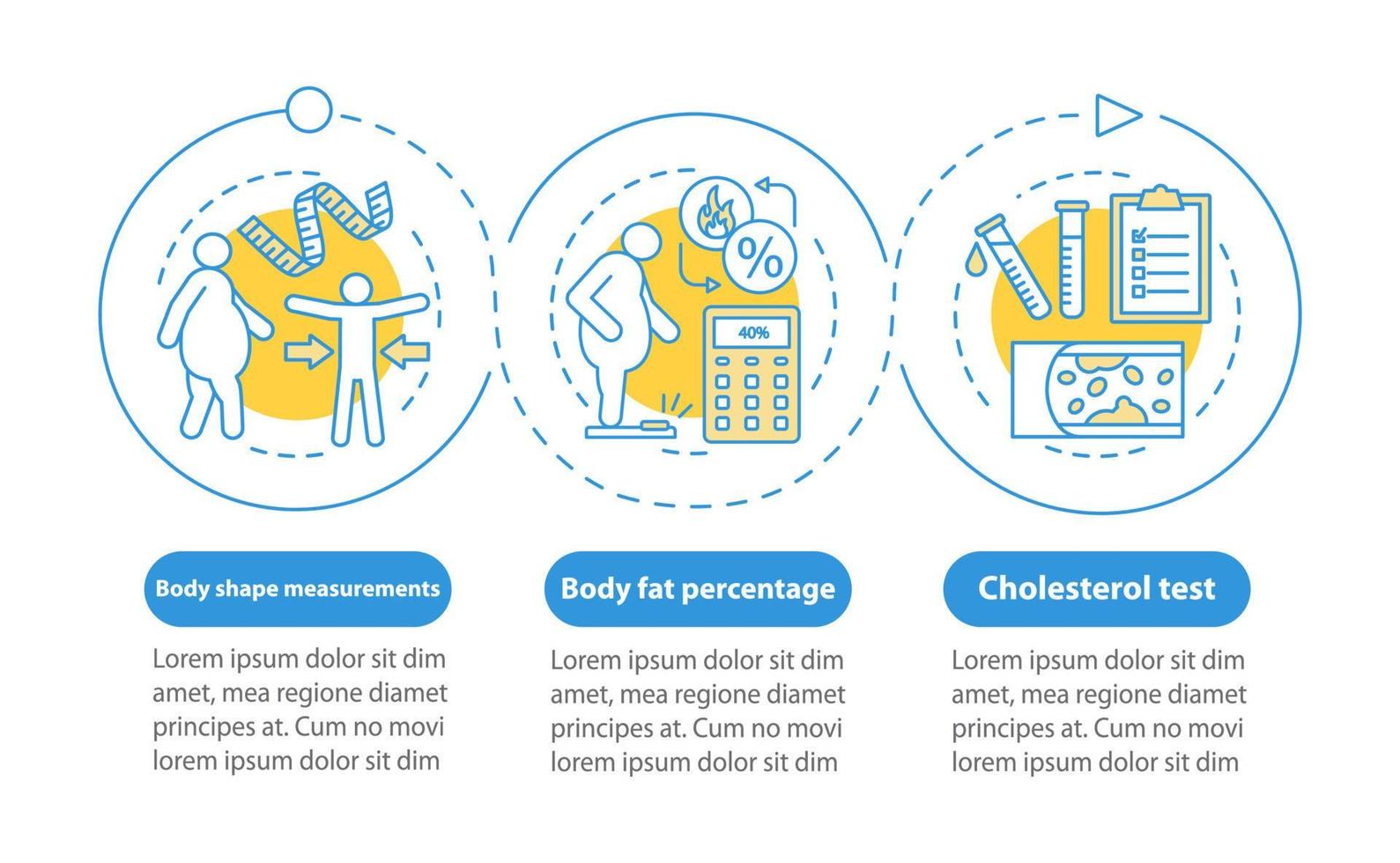 %

40%

Body shape measurements

Lorem ipsum dolor sit dim amet, mea regione diamet principes at. Cum no movi lorem ipsum dolor sit dim

Body fat percentage

Lorem ipsum dolor sit dim amet, mea regione diamet principes at. Cum no movi lorem ipsum dolor sit dim

Cholesterol test

Lorem ipsum dolor sit dim amet, mea regione diamet principes at. Cum no movi lorem ipsum dolor sit dim