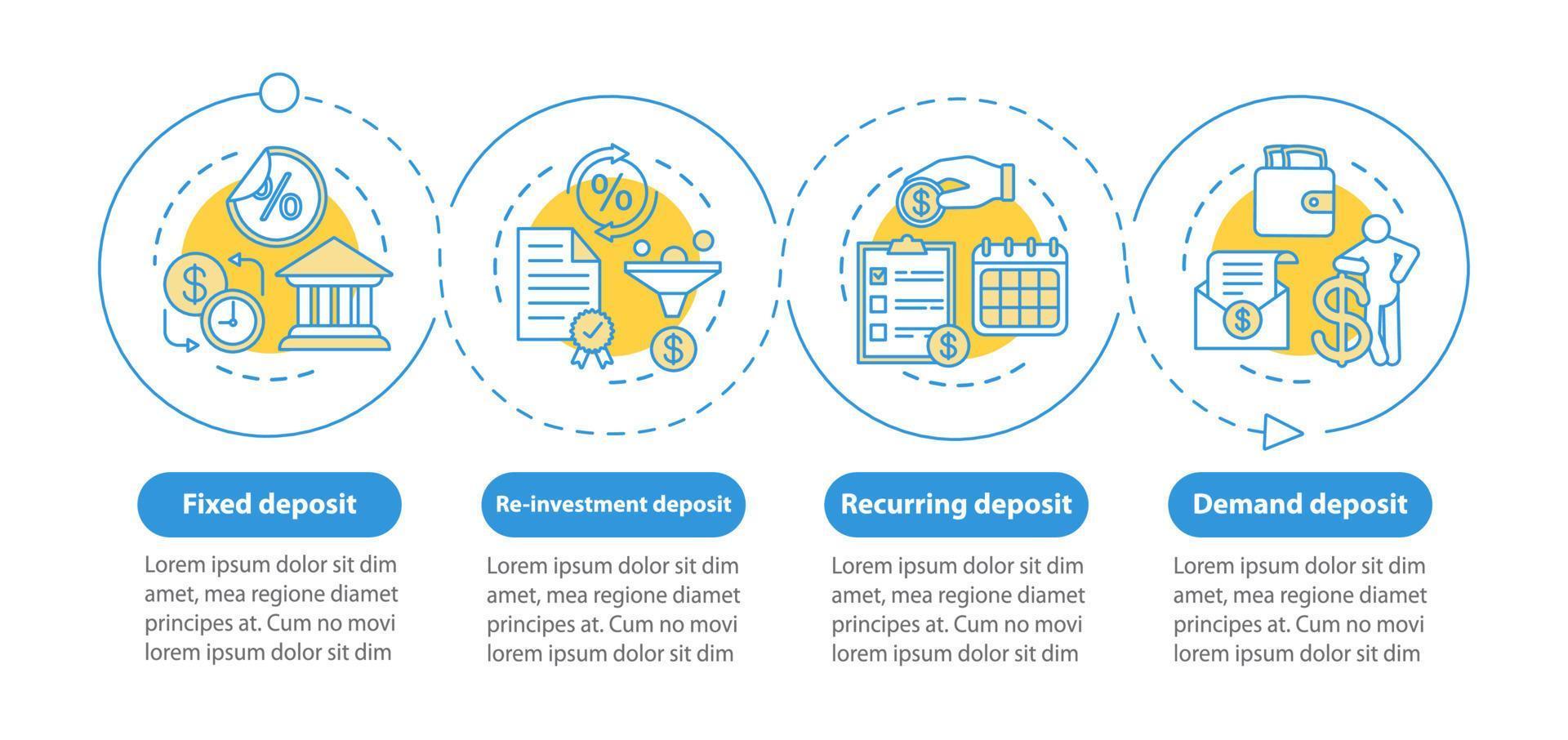 Fixed deposit

Lorem ipsum dolor sit dim amet, mea regione diamet principes at. Cum no movi lorem ipsum dolor sit dim

Re-investment deposit

Lorem ipsum dolor sit dim amet, mea regione diamet principes at. Cum no movi lorem ipsum dolor sit dim

Recurring deposit

Lorem ipsum dolor sit dim amet, mea regione diamet principes at. Cum no movi lorem ipsum dolor sit dim

Demand deposit

Lorem ipsum dolor sit dim amet, mea regione diamet principes at. Cum no movi lorem ipsum dolor sit dim