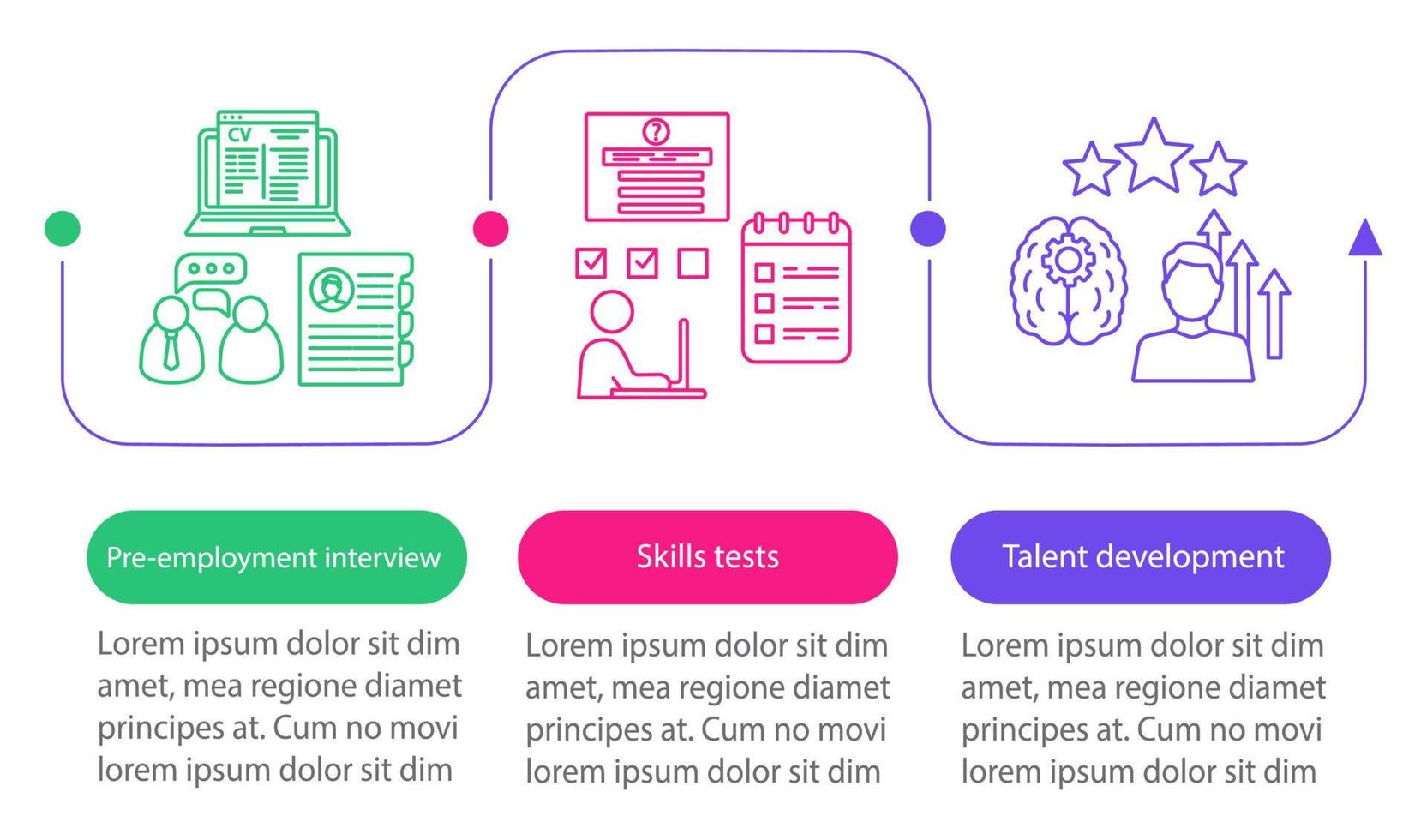 CV

?

Pre-employment interview

Lorem ipsum dolor sit dim amet, mea regione diamet principes at. Cum no movi lorem ipsum dolor sit dim

Skills tests

Lorem ipsum dolor sit dim amet, mea regione diamet principes at. Cum no movi lorem ipsum dolor sit dim

Talent development

Lorem ipsum dolor sit dim amet, mea regione diamet principes at. Cum no movi lorem ipsum dolor sit dim