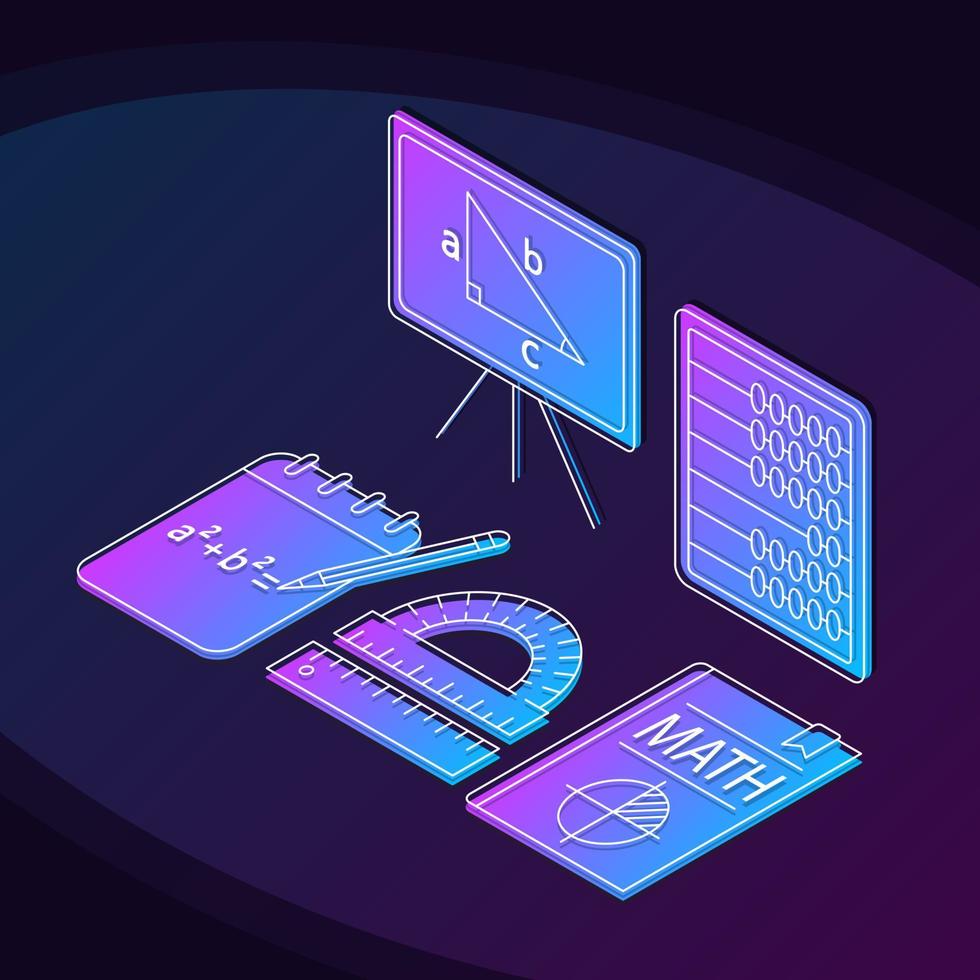 a
b
c

$a^2+b^2=$

MATH