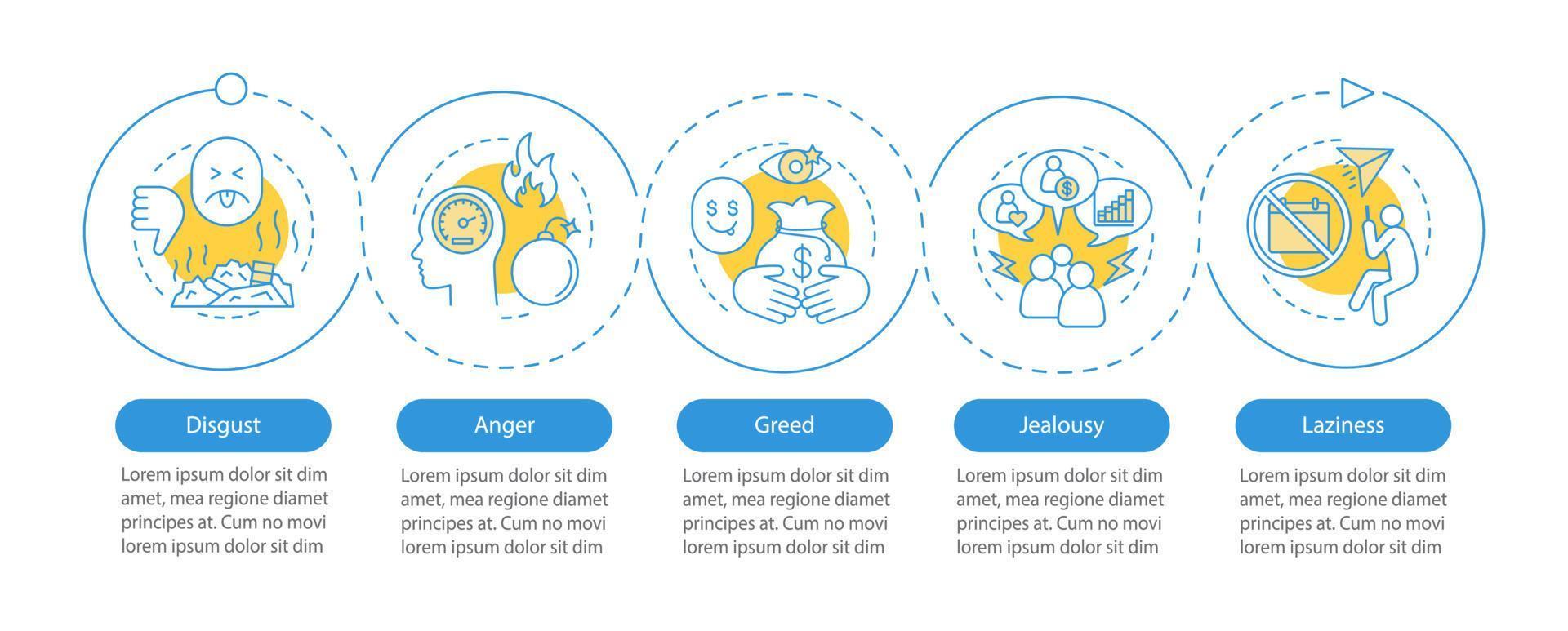 Disgust

Lorem ipsum dolor sit dim amet, mea regione diamet principes at. Cum no movi lorem ipsum dolor sit dim

Anger

Lorem ipsum dolor sit dim amet, mea regione diamet principes at. Cum no movi lorem ipsum dolor sit dim

Greed

Lorem ipsum dolor sit dim amet, mea regione diamet principes at. Cum no movi lorem ipsum dolor sit dim

Jealousy

Lorem ipsum dolor sit dim amet, mea regione diamet principes at. Cum no movi lorem ipsum dolor sit dim

Laziness

Lorem ipsum dolor sit dim amet, mea regione diamet principes at. Cum no movi lorem ipsum dolor sit dim