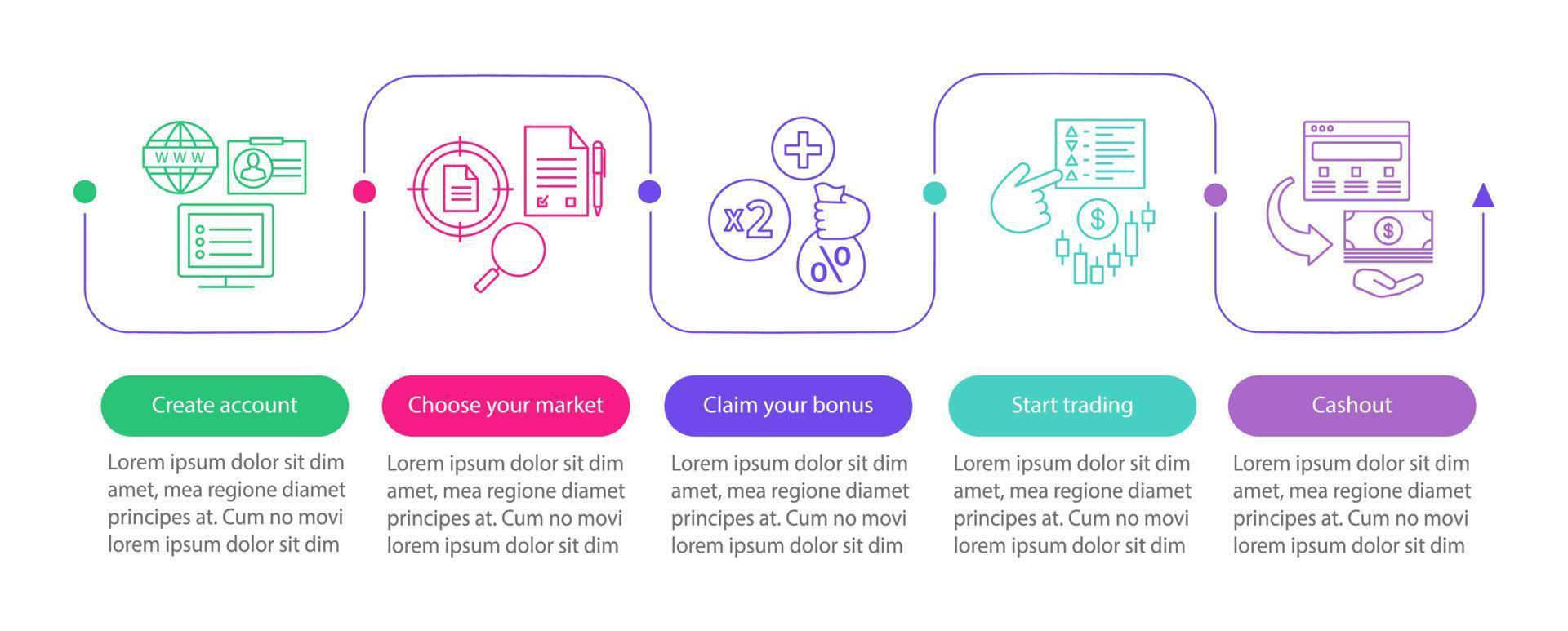 WWW

x2

%

$

$

Create account

Lorem ipsum dolor sit dim amet, mea regione diamet principes at. Cum no movi lorem ipsum dolor sit dim

Choose your market

Lorem ipsum dolor sit dim amet, mea regione diamet principes at. Cum no movi lorem ipsum dolor sit dim

Claim your bonus

Lorem ipsum dolor sit dim amet, mea regione diamet principes at. Cum no movi lorem ipsum dolor sit dim

Start trading

Lorem ipsum dolor sit dim amet, mea regione diamet principes at. Cum no movi lorem ipsum dolor sit dim

Cashout

Lorem ipsum dolor sit dim amet, mea regione diamet principes at. Cum no movi lorem ipsum dolor sit dim