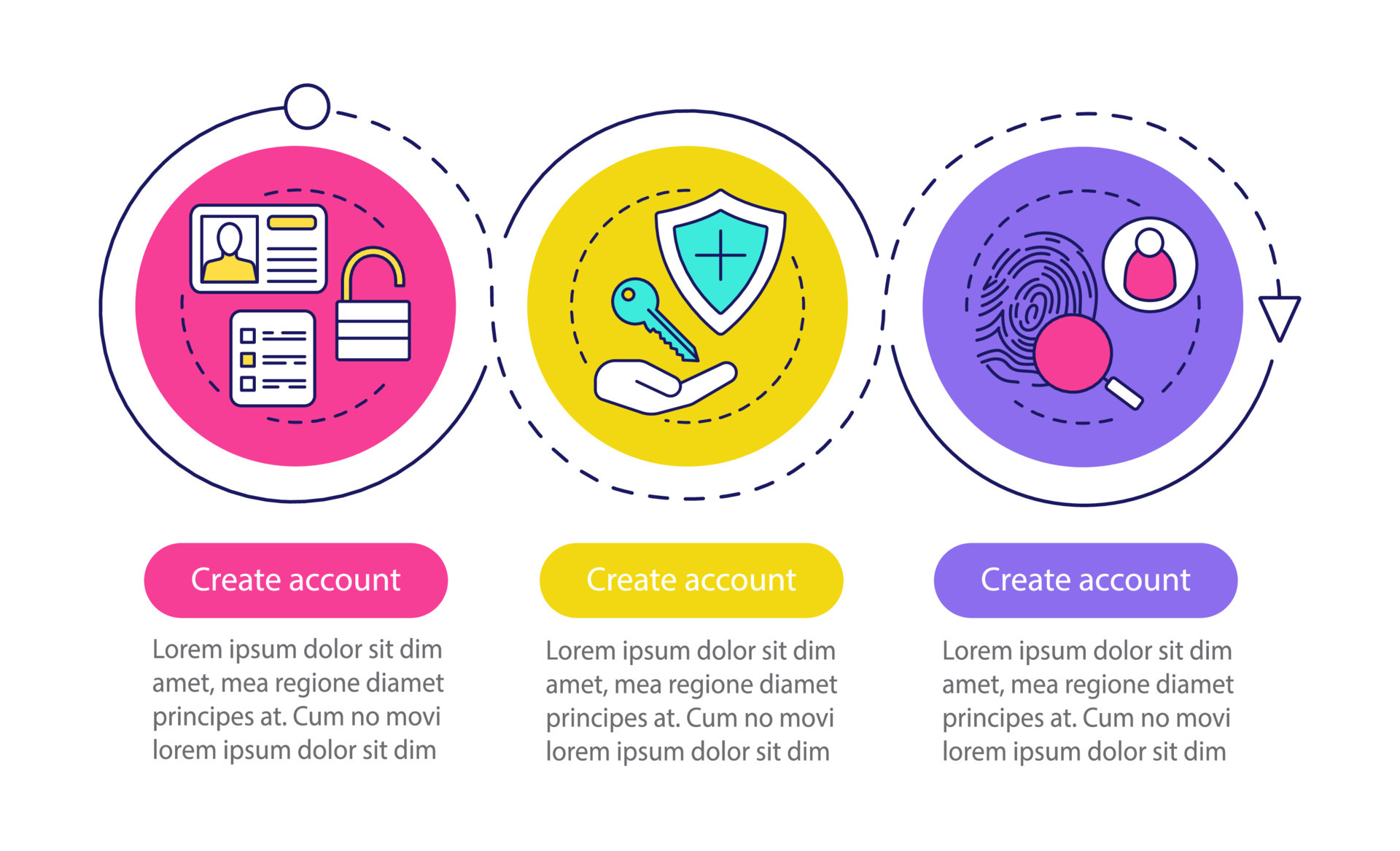 Create account

Lorem ipsum dolor sit dim amet, mea regione diamet principes at. Cum no movi lorem ipsum dolor sit dim

Create account

Lorem ipsum dolor sit dim amet, mea regione diamet principes at. Cum no movi lorem ipsum dolor sit dim

Create account

Lorem ipsum dolor sit dim amet, mea regione diamet principes at. Cum no movi lorem ipsum dolor sit dim