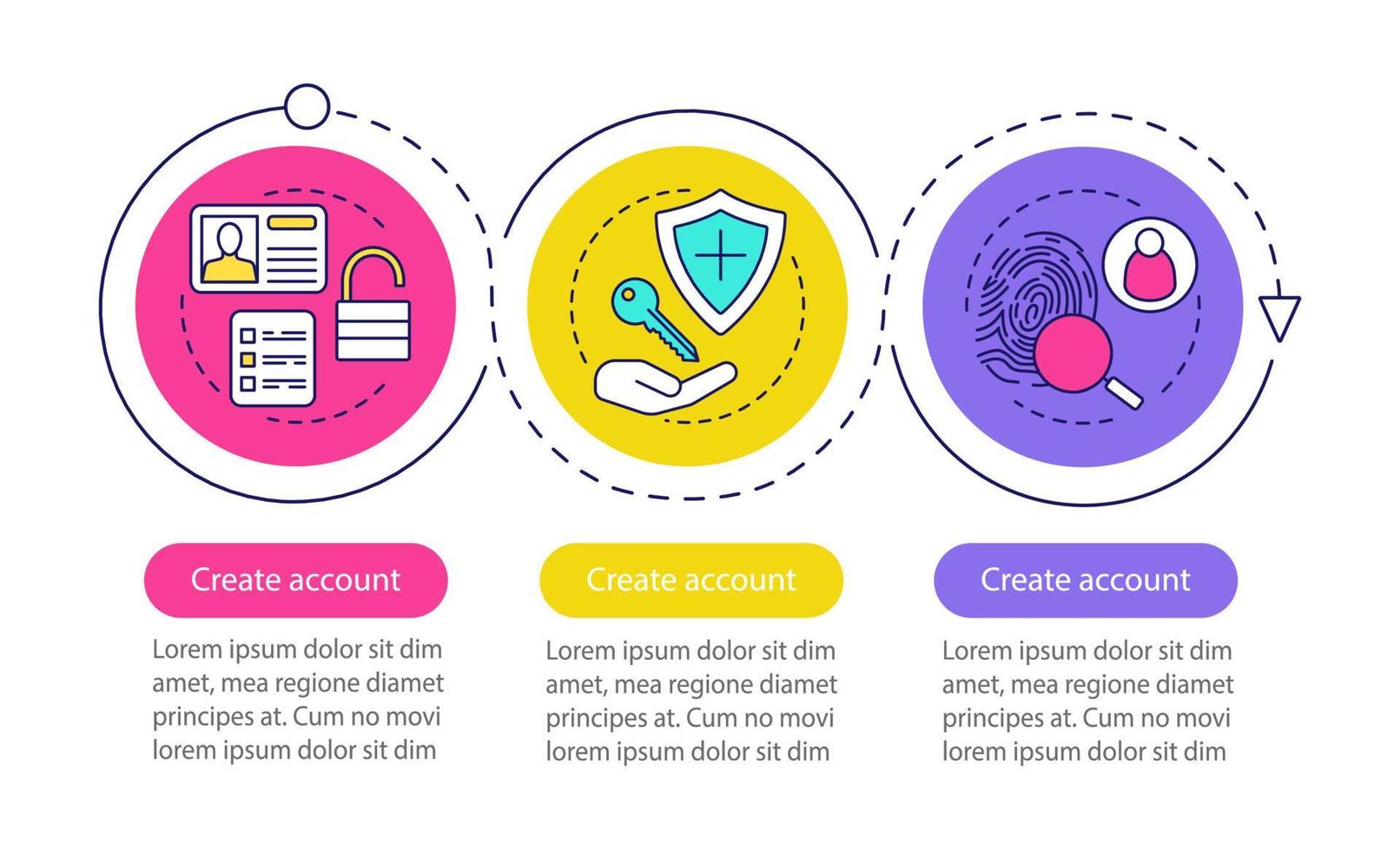 Create account

Lorem ipsum dolor sit dim amet, mea regione diamet principes at. Cum no movi lorem ipsum dolor sit dim

Create account

Lorem ipsum dolor sit dim amet, mea regione diamet principes at. Cum no movi lorem ipsum dolor sit dim

Create account

Lorem ipsum dolor sit dim amet, mea regione diamet principes at. Cum no movi lorem ipsum dolor sit dim