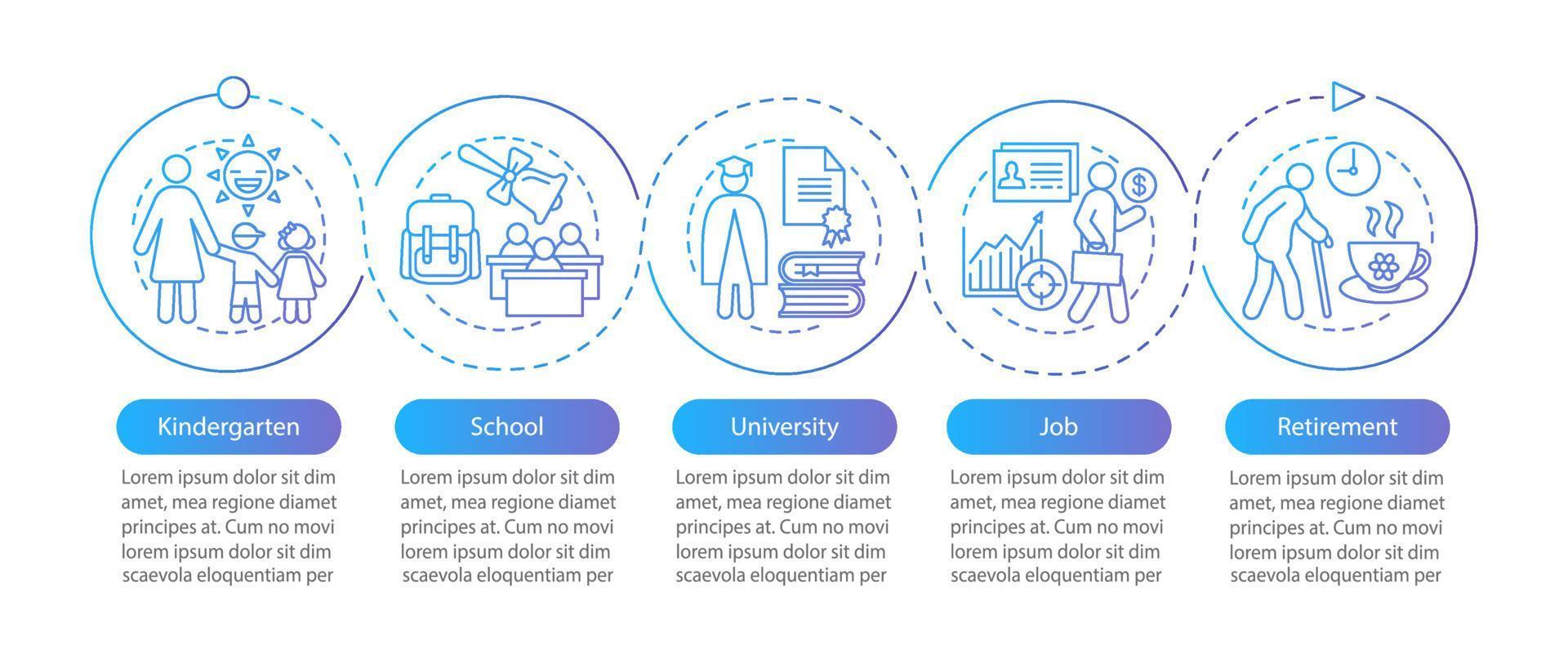 Kindergarten

Lorem ipsum dolor sit dim amet, mea regione diamet principes at. Cum no movi lorem ipsum dolor sit dim scaevola eloquentiam per

School

Lorem ipsum dolor sit dim amet, mea regione diamet principes at. Cum no movi lorem ipsum dolor sit dim scaevola eloquentiam per

University

Lorem ipsum dolor sit dim amet, mea regione diamet principes at. Cum no movi lorem ipsum dolor sit dim scaevola eloquentiam per

Job

Lorem ipsum dolor sit dim amet, mea regione diamet principes at. Cum no movi lorem ipsum dolor sit dim scaevola eloquentiam per

Retirement

Lorem ipsum dolor sit dim amet, mea regione diamet principes at. Cum no movi lorem ipsum dolor sit dim scaevola eloquentiam per