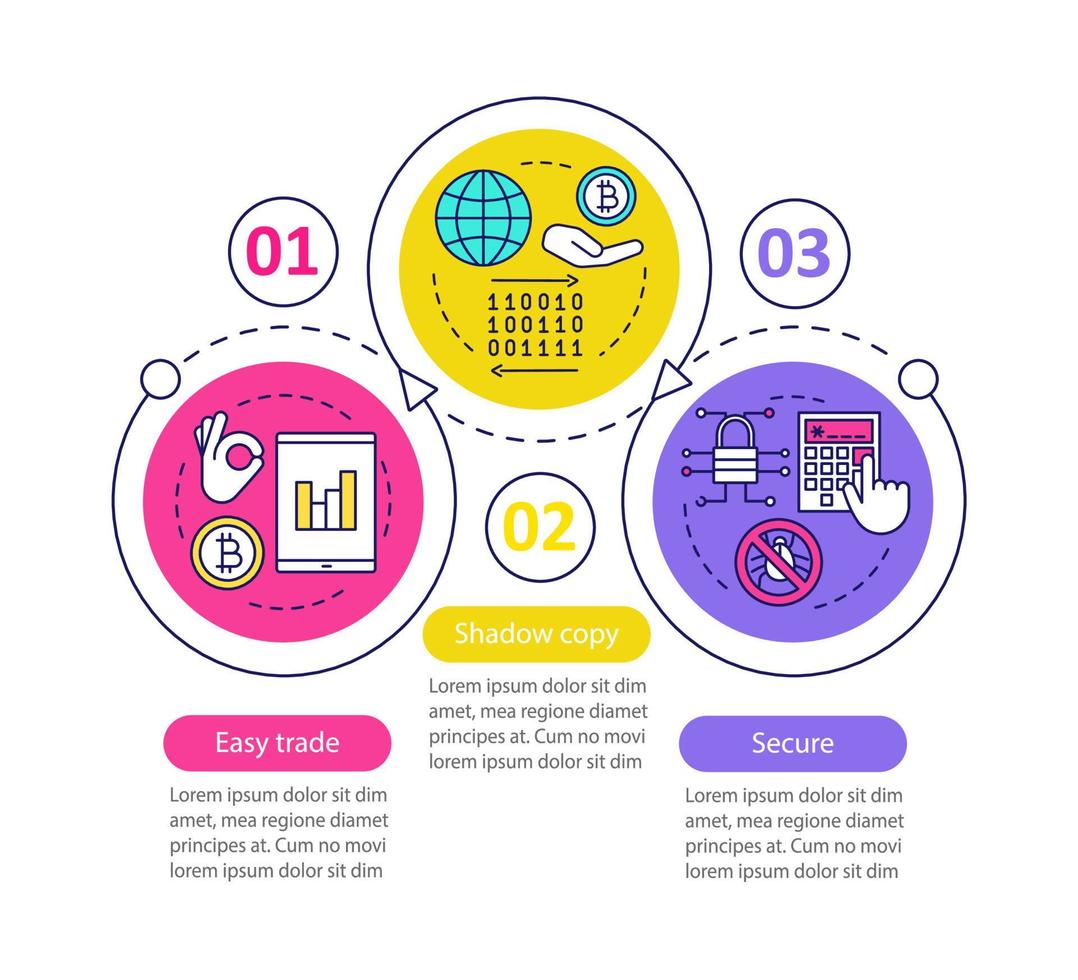 01

110010
100110
001111

03

02

Shadow copy

Lorem ipsum dolor sit dim amet, mea regione diamet principes at. Cum no movi lorem ipsum dolor sit dim

Easy trade

Lorem ipsum dolor sit dim amet, mea regione diamet principes at. Cum no movi lorem ipsum dolor sit dim

Secure

Lorem ipsum dolor sit dim amet, mea regione diamet principes at. Cum no movi lorem ipsum dolor sit dim