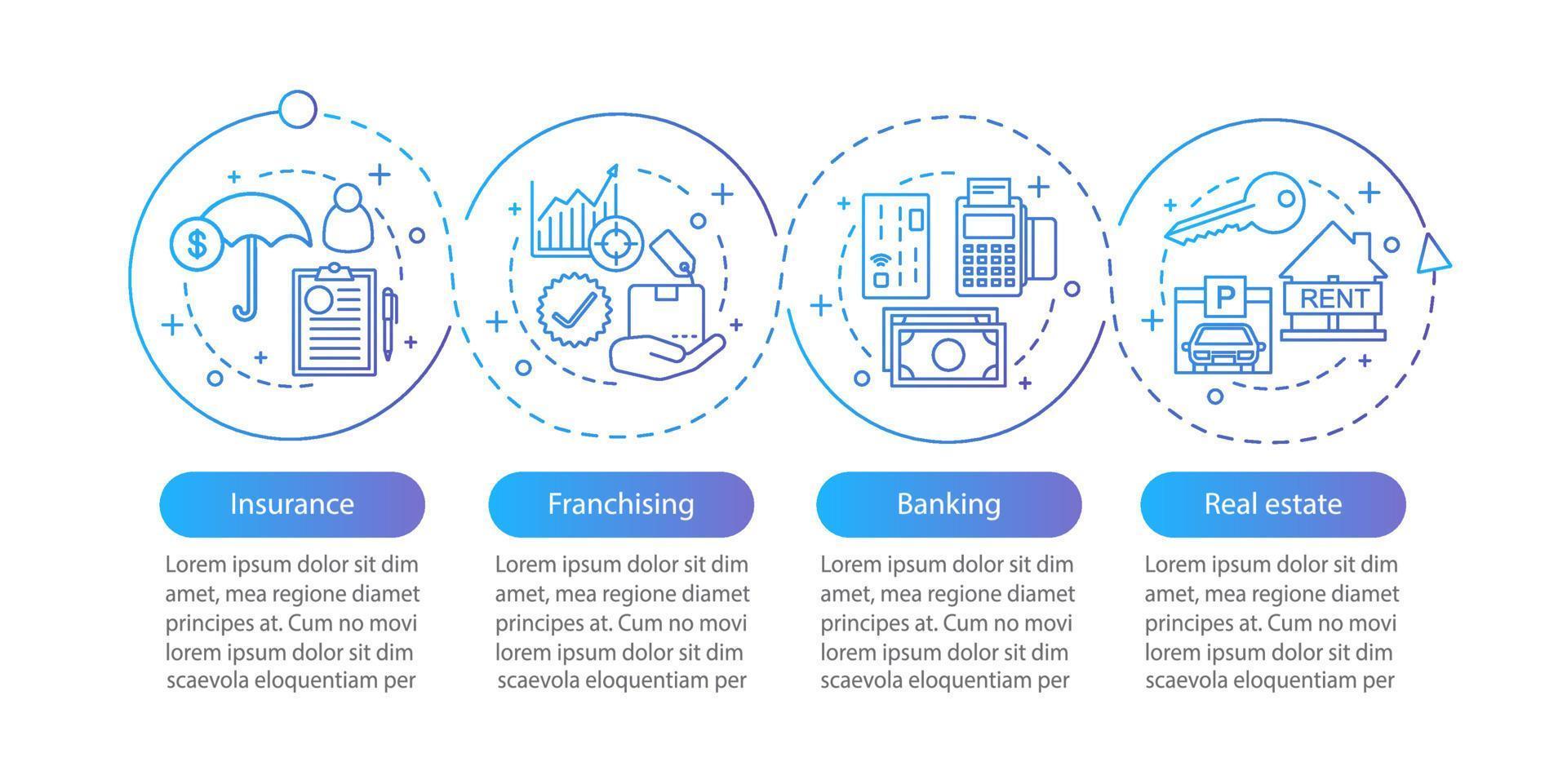 $
P

RENT

Insurance

Lorem ipsum dolor sit dim amet, mea regione diamet principes at. Cum no movi lorem ipsum dolor sit dim scaevola eloquentiam per

Franchising

Lorem ipsum dolor sit dim amet, mea regione diamet principes at. Cum no movi lorem ipsum dolor sit dim scaevola eloquentiam per

Banking

Lorem ipsum dolor sit dim amet, mea regione diamet principes at. Cum no movi lorem ipsum dolor sit dim scaevola eloquentiam per

Real estate

Lorem ipsum dolor sit dim amet, mea regione diamet principes at. Cum no movi lorem ipsum dolor sit dim scaevola eloquentiam per