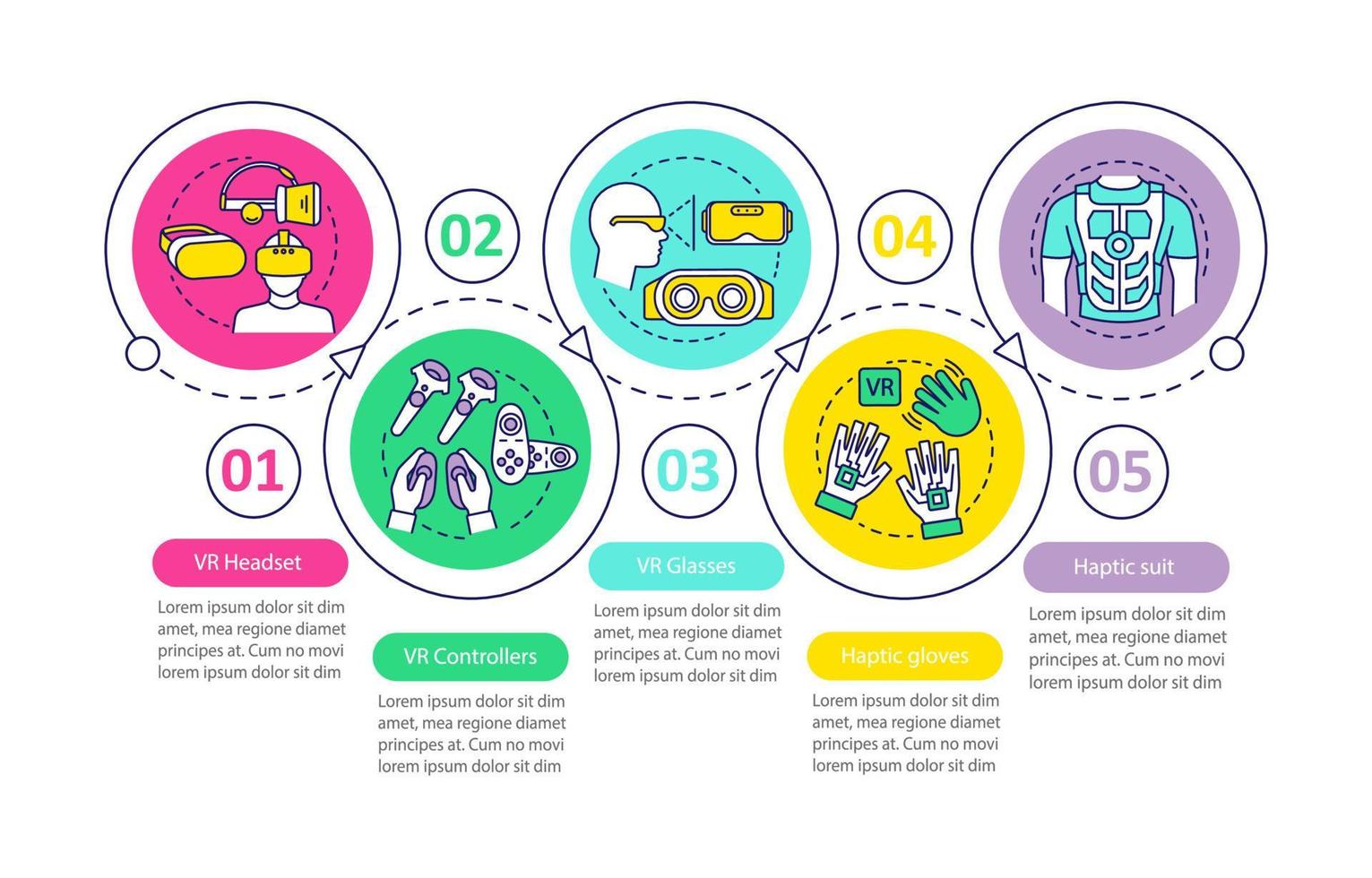 01

VR Headset

Lorem ipsum dolor sit dim amet, mea regione diamet principes at. Cum no movi lorem ipsum dolor sit dim

02

VR Controllers

Lorem ipsum dolor sit dim amet, mea regione diamet principes at. Cum no movi lorem ipsum dolor sit dim

03

VR Glasses

Lorem ipsum dolor sit dim amet, mea regione diamet principes at. Cum no movi lorem ipsum dolor sit dim

04

VR

Haptic gloves

Lorem ipsum dolor sit dim amet, mea regione diamet principes at. Cum no movi lorem ipsum dolor sit dim

05

Haptic suit

Lorem ipsum dolor sit dim amet, mea regione diamet principes at. Cum no movi lorem ipsum dolor sit dim