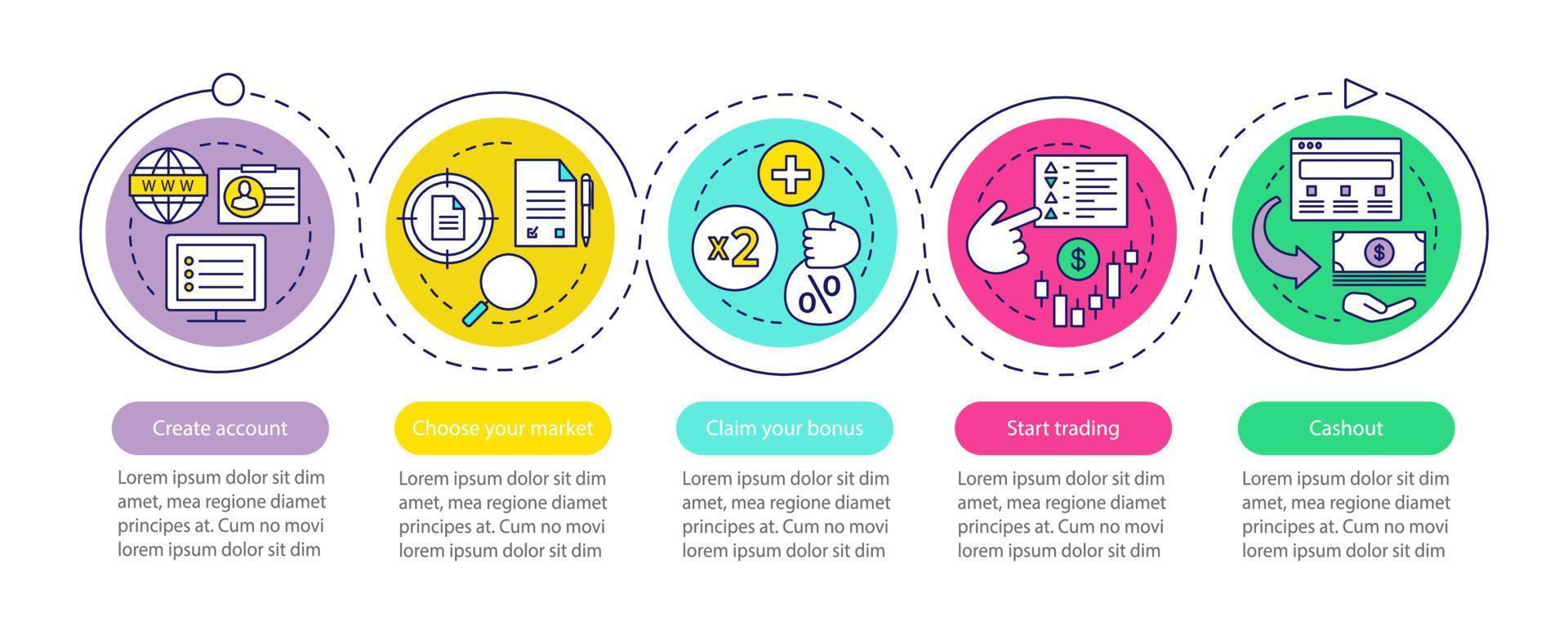 WWW

x2

%

$

$

Create account

Lorem ipsum dolor sit dim amet, mea regione diamet principes at. Cum no movi lorem ipsum dolor sit dim

Choose your market

Lorem ipsum dolor sit dim amet, mea regione diamet principes at. Cum no movi lorem ipsum dolor sit dim

Claim your bonus

Lorem ipsum dolor sit dim amet, mea regione diamet principes at. Cum no movi lorem ipsum dolor sit dim

Start trading

Lorem ipsum dolor sit dim amet, mea regione diamet principes at. Cum no movi lorem ipsum dolor sit dim

Cashout

Lorem ipsum dolor sit dim amet, mea regione diamet principes at. Cum no movi lorem ipsum dolor sit dim