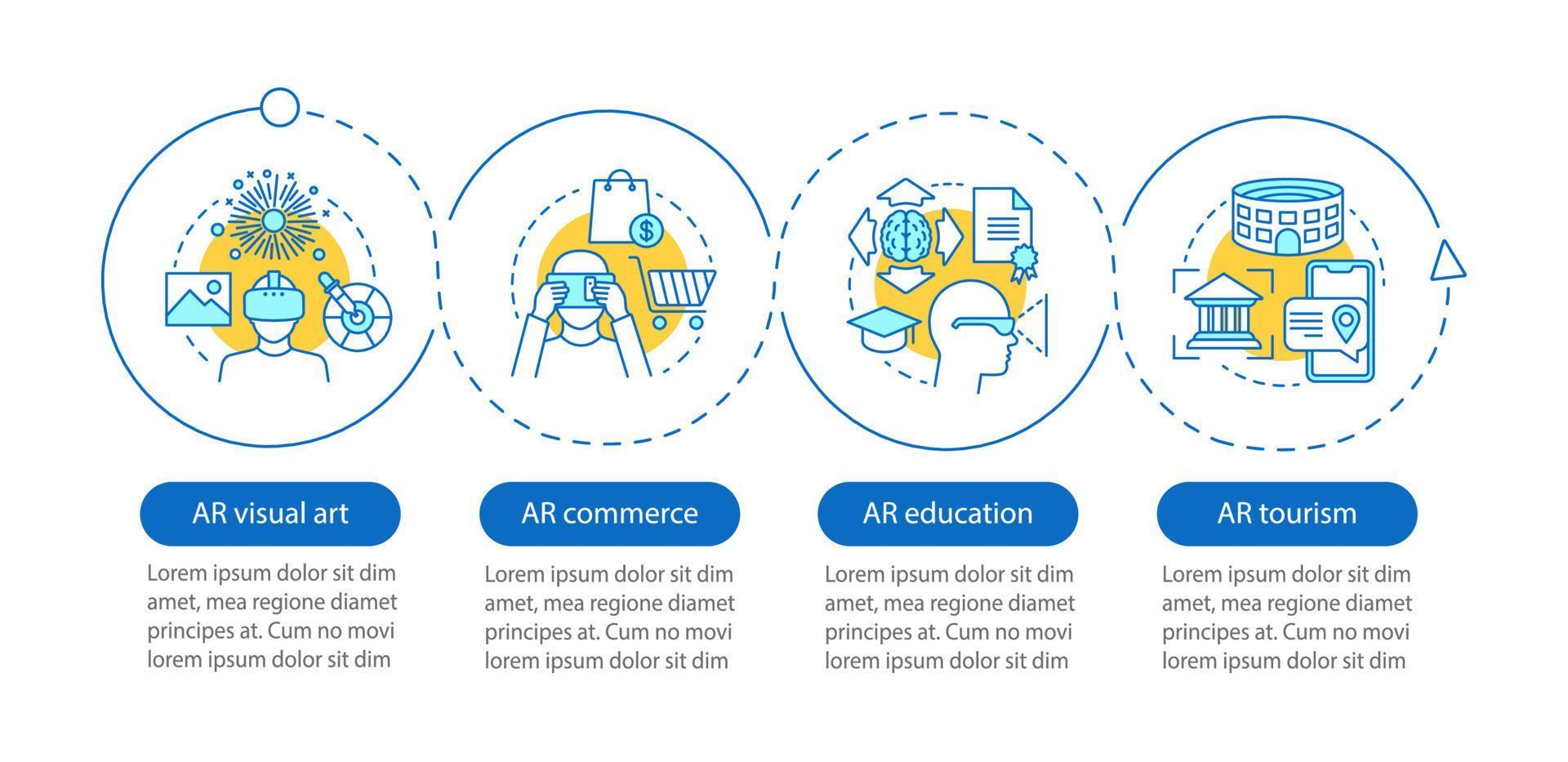 $

AR visual art

Lorem ipsum dolor sit dim amet, mea regione diamet principes at. Cum no movi lorem ipsum dolor sit dim

AR commerce

Lorem ipsum dolor sit dim amet, mea regione diamet principes at. Cum no movi lorem ipsum dolor sit dim

AR education

Lorem ipsum dolor sit dim amet, mea regione diamet principes at. Cum no movi lorem ipsum dolor sit dim

AR tourism

Lorem ipsum dolor sit dim amet, mea regione diamet principes at. Cum no movi lorem ipsum dolor sit dim