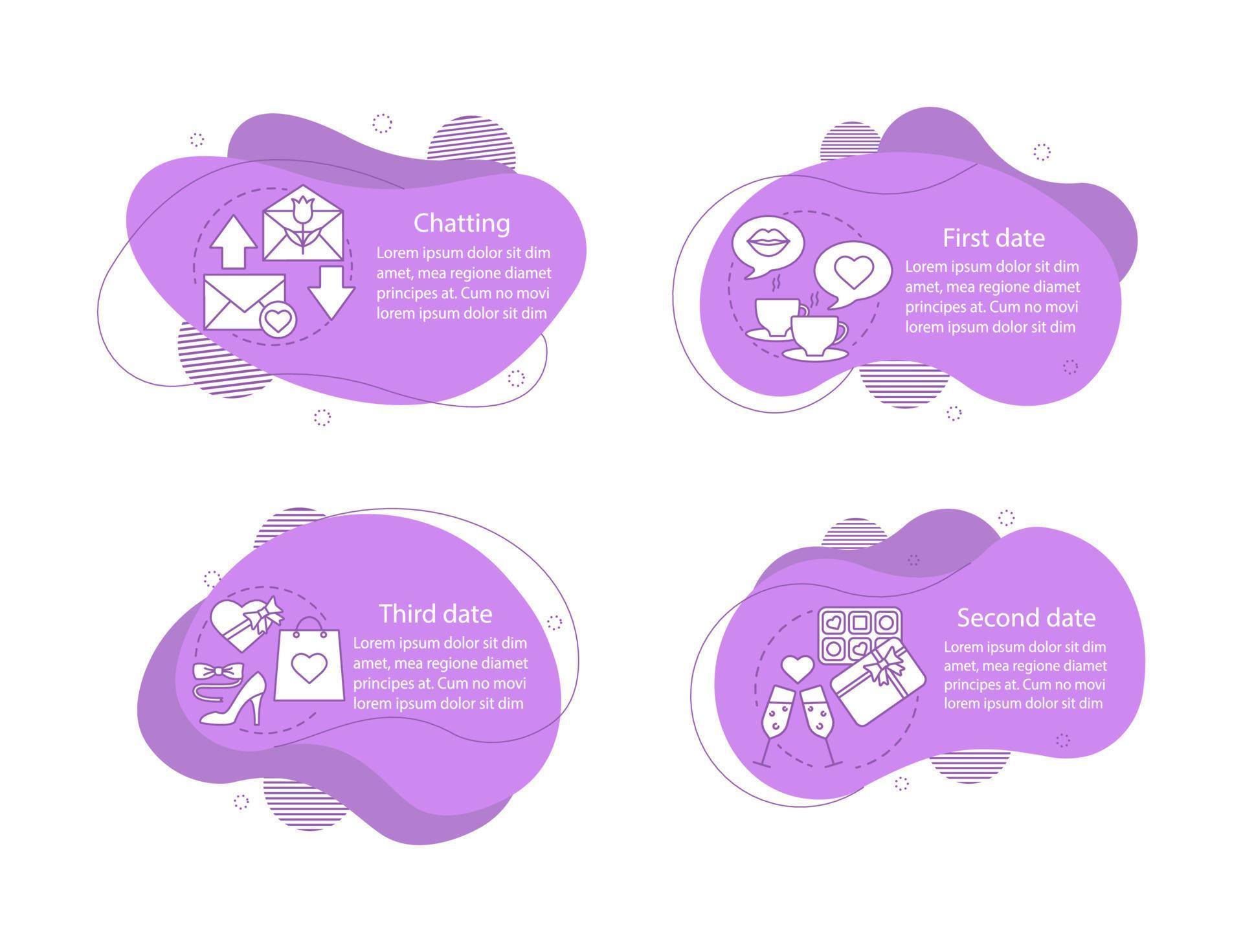 Chatting

Lorem ipsum dolor sit dim amet, mea regione diamet principes at. Cum no movi lorem ipsum dolor sit dim

First date

Lorem ipsum dolor sit dim amet, mea regione diamet principes at. Cum no movi lorem ipsum dolor sit dim

Third date

Lorem ipsum dolor sit dim amet, mea regione diamet principes at. Cum no movi lorem ipsum dolor sit dim

Second date

Lorem ipsum dolor sit dim amet, mea regione diamet principes at. Cum no movi lorem ipsum dolor sit dim