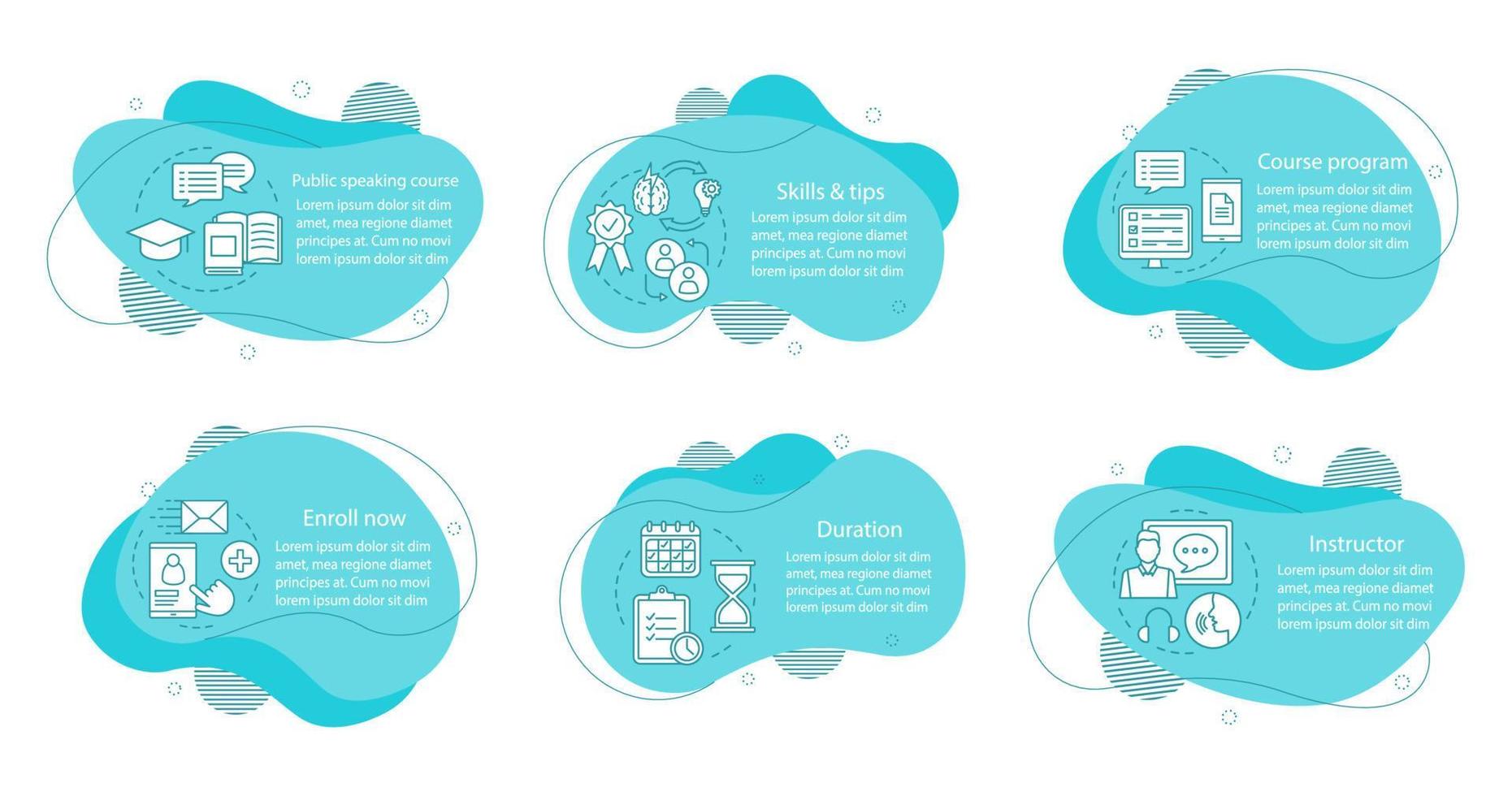 Public speaking course
Lorem ipsum dolor sit dim amet, mea regione diamet principes at. Cum no movi lorem ipsum dolor sit dim

Skills & tips
Lorem ipsum dolor sit dim amet, mea regione diamet principes at. Cum no movi lorem ipsum dolor sit dim

Course program
Lorem ipsum dolor sit dim amet, mea regione diamet principes at. Cum no movi lorem ipsum dolor sit dim

Enroll now
Lorem ipsum dolor sit dim amet, mea regione diamet principes at. Cum no movi lorem ipsum dolor sit dim

Duration
Lorem ipsum dolor sit dim amet, mea regione diamet principes at. Cum no movi lorem ipsum dolor sit dim

Instructor
Lorem ipsum dolor sit dim amet, mea regione diamet principes at. Cum no movi lorem ipsum dolor sit dim