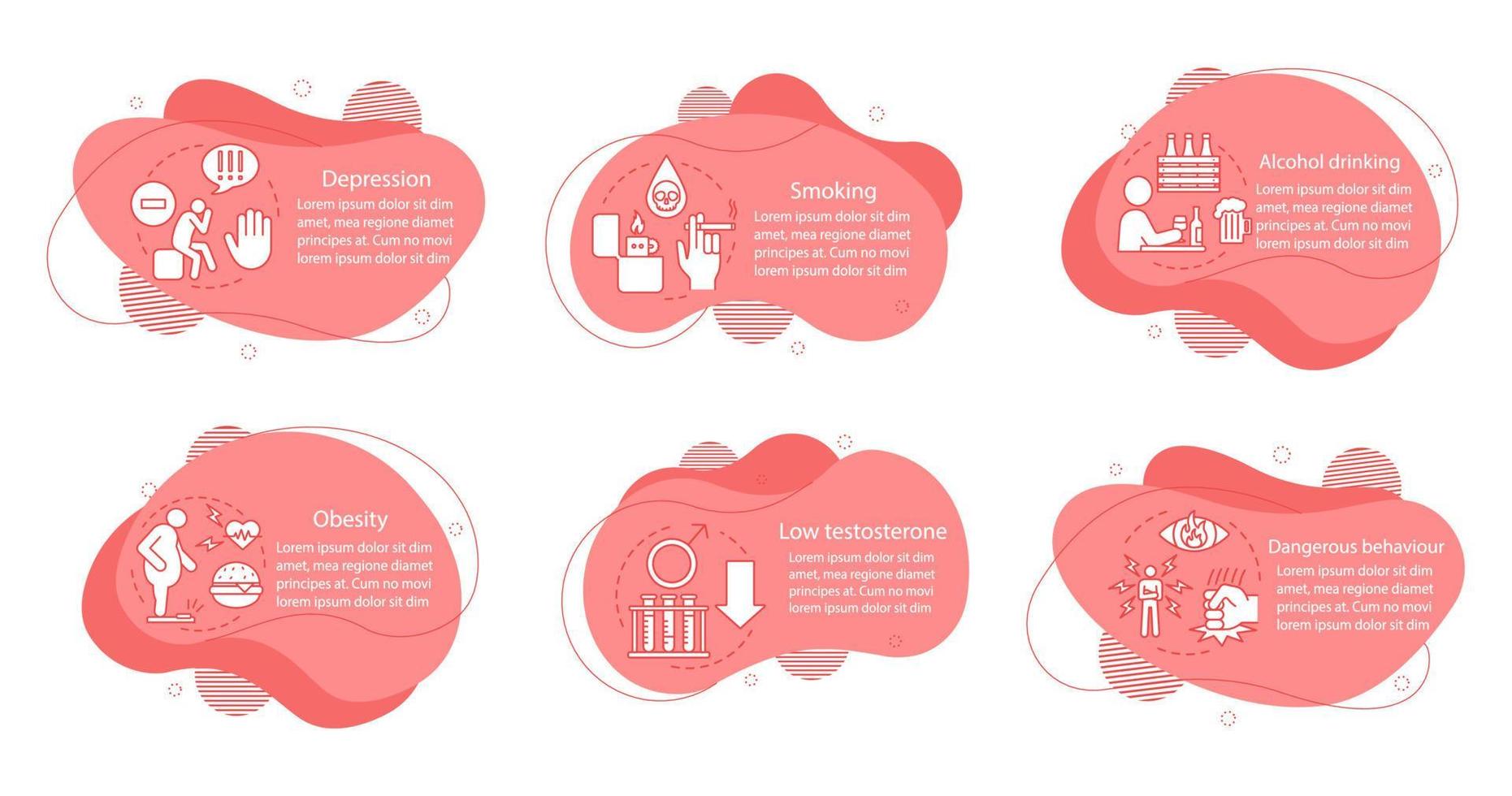 Depression

Lorem ipsum dolor sit dim amet, mea regione diamet principes at. Cum no movi lorem ipsum dolor sit dim

Smoking

Lorem ipsum dolor sit dim amet, mea regione diamet principes at. Cum no movi lorem ipsum dolor sit dim

Alcohol drinking

Lorem ipsum dolor sit dim amet, mea regione diamet principes at. Cum no movi lorem ipsum dolor sit dim

Obesity

Lorem ipsum dolor sit dim amet, mea regione diamet principes at. Cum no movi lorem ipsum dolor sit dim

Low testosterone

Lorem ipsum dolor sit dim amet, mea regione diamet principes at. Cum no movi lorem ipsum dolor sit dim

Dangerous behaviour

Lorem ipsum dolor sit dim amet, mea regione diamet principes at. Cum no movi lorem ipsum dolor sit dim