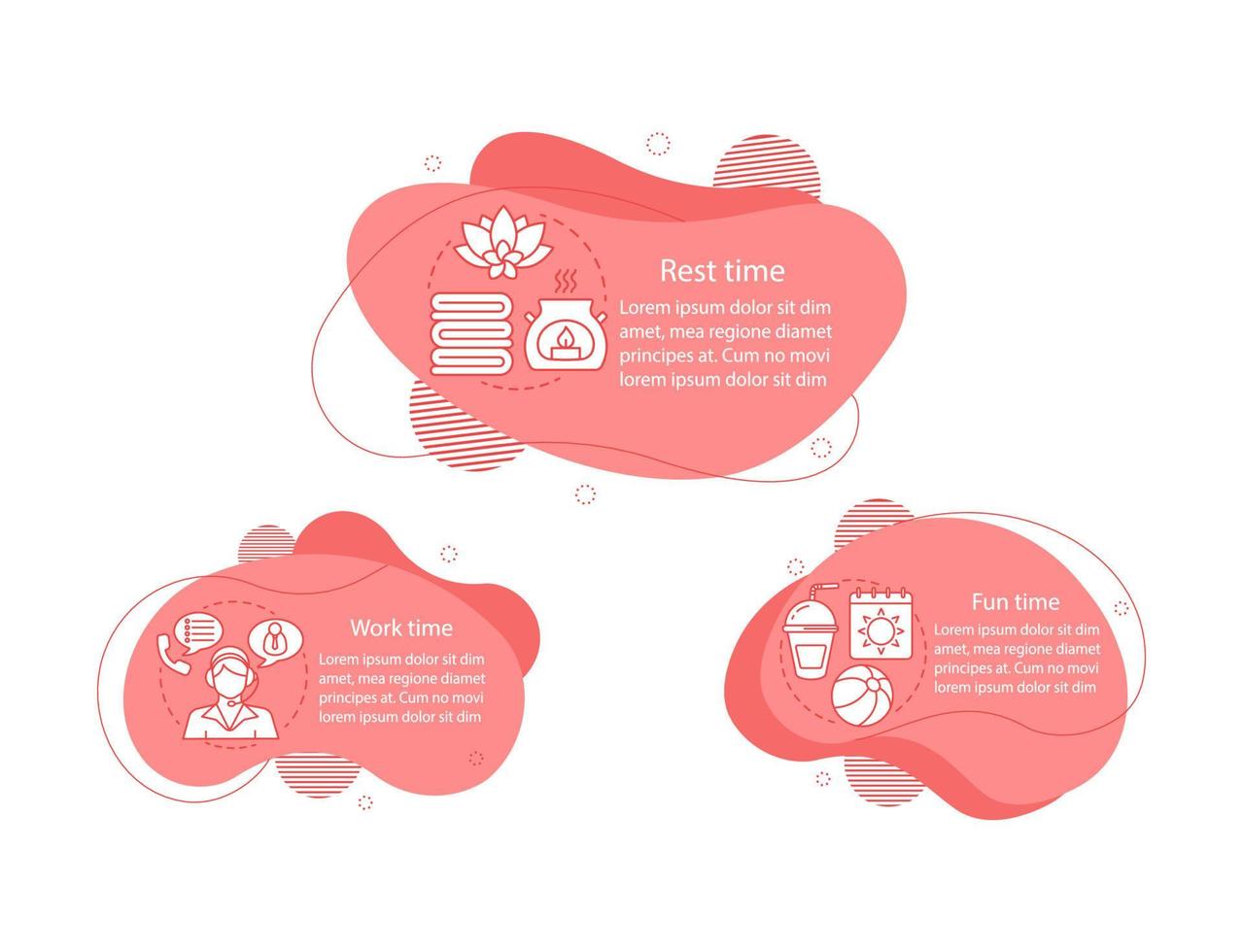 Rest time
Lorem ipsum dolor sit dim amet, mea regione diamet principes at. Cum no movi lorem ipsum dolor sit dim

Work time
Lorem ipsum dolor sit dim amet, mea regione diamet principes at. Cum no movi lorem ipsum dolor sit dim

Fun time
Lorem ipsum dolor sit dim amet, mea regione diamet principes at. Cum no movi lorem ipsum dolor sit dim