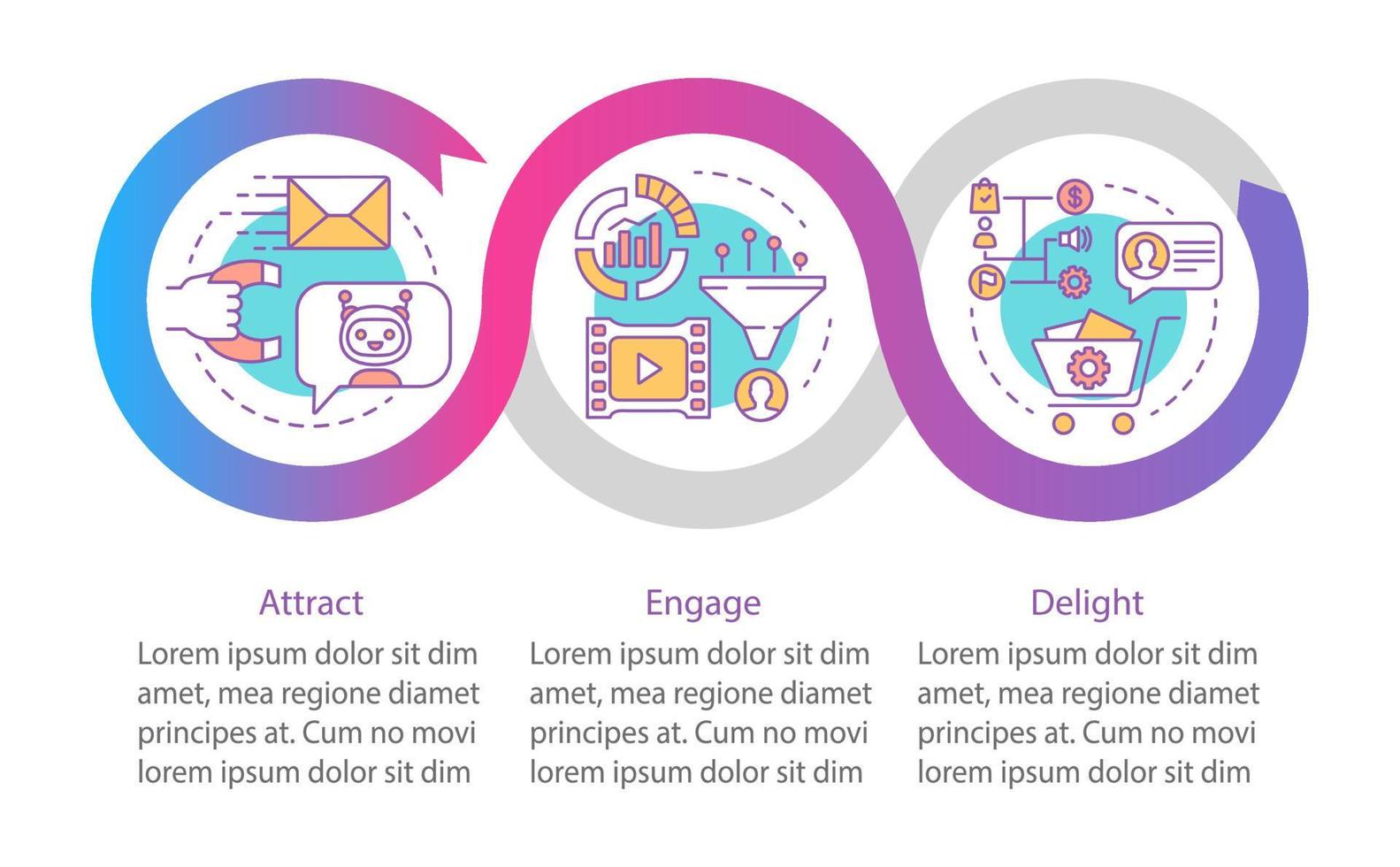 Attract

Lorem ipsum dolor sit dim amet, mea regione diamet principes at. Cum no movi lorem ipsum dolor sit dim

Engage

Lorem ipsum dolor sit dim amet, mea regione diamet principes at. Cum no movi lorem ipsum dolor sit dim

Delight

Lorem ipsum dolor sit dim amet, mea regione diamet principes at. Cum no movi lorem ipsum dolor sit dim