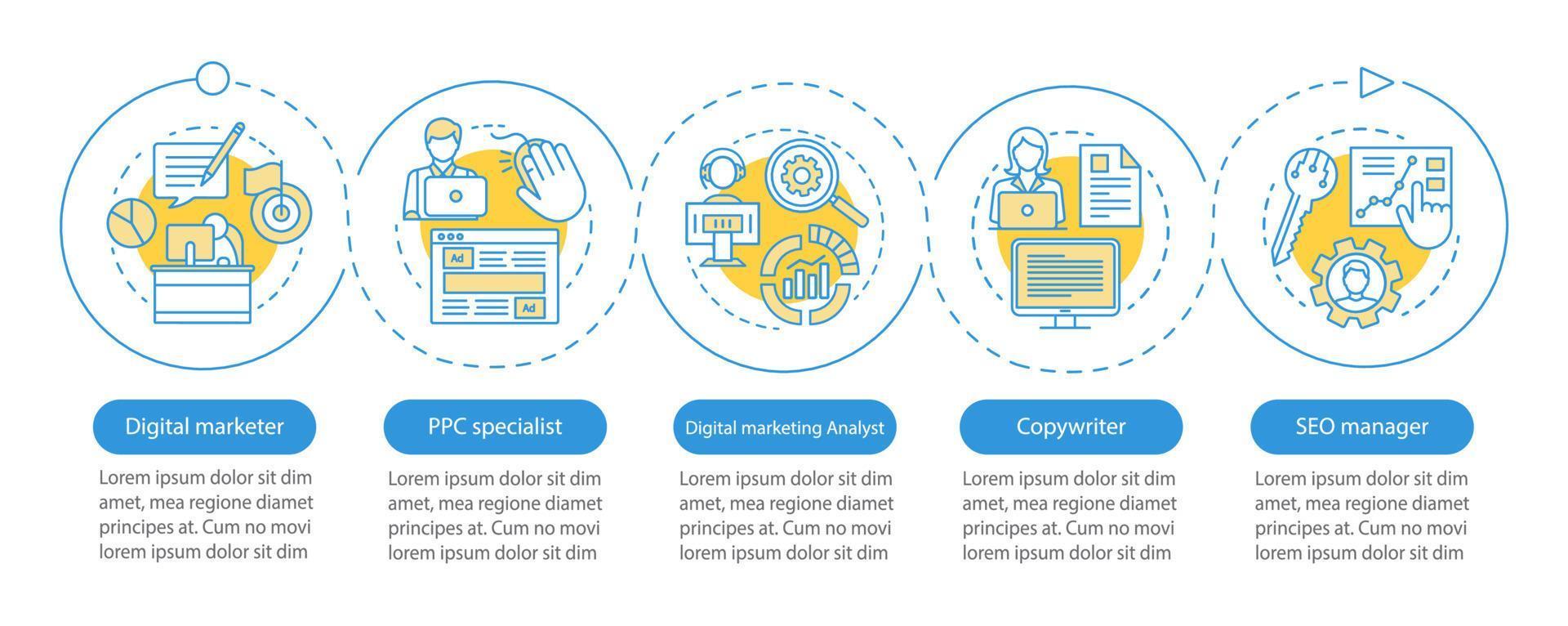 Ad

Ad

Digital marketer

Lorem ipsum dolor sit dim amet, mea regione diamet principes at. Cum no movi lorem ipsum dolor sit dim

PPC specialist

Lorem ipsum dolor sit dim amet, mea regione diamet principes at. Cum no movi lorem ipsum dolor sit dim

Digital marketing Analyst

Lorem ipsum dolor sit dim amet, mea regione diamet principes at. Cum no movi lorem ipsum dolor sit dim

Copywriter

Lorem ipsum dolor sit dim amet, mea regione diamet principes at. Cum no movi lorem ipsum dolor sit dim

SEO manager

Lorem ipsum dolor sit dim amet, mea regione diamet principes at. Cum no movi lorem ipsum dolor sit dim