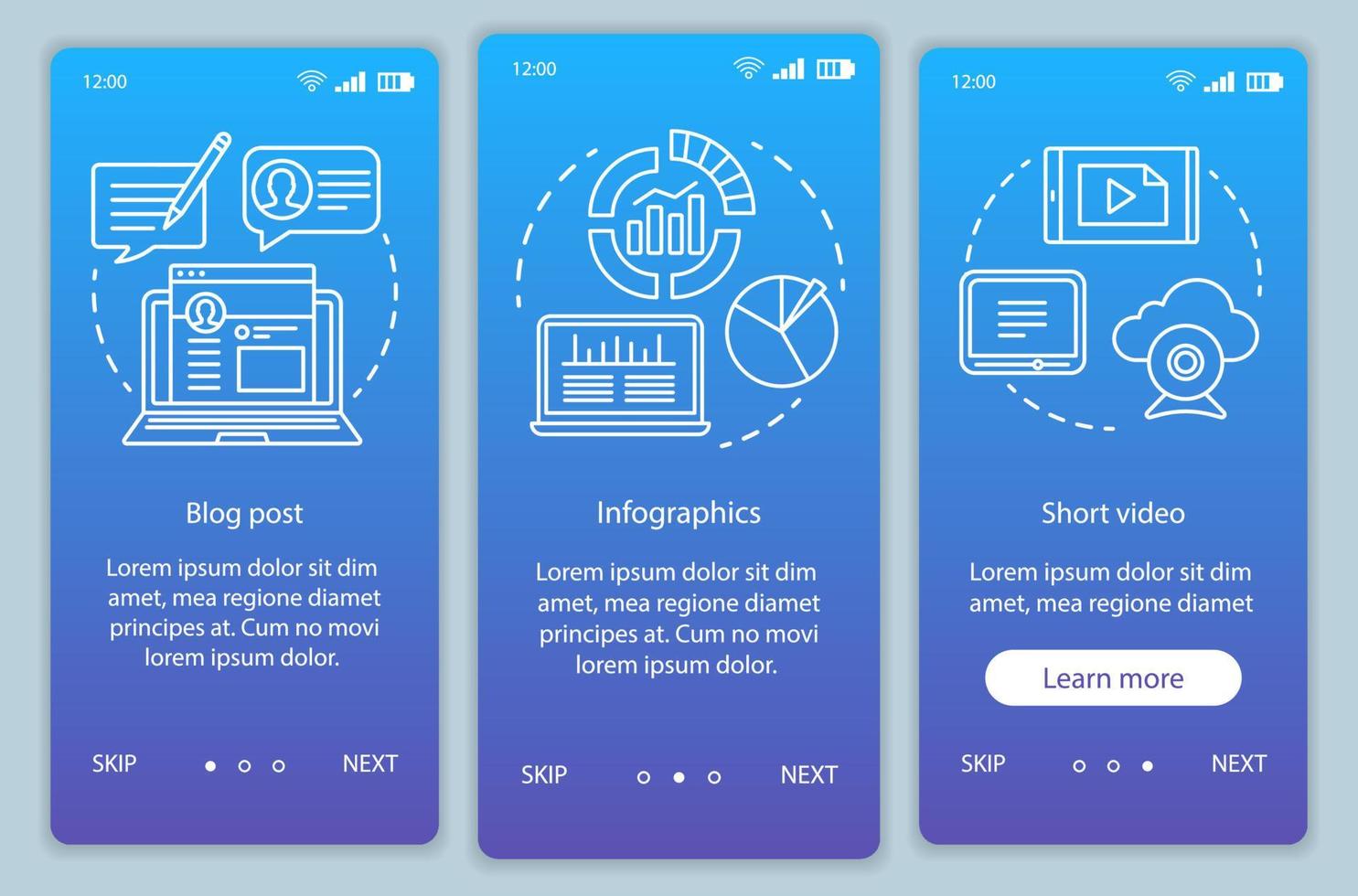 12:00

Blog post

Lorem ipsum dolor sit dim amet, mea regione diamet principes at. Cum no movi lorem ipsum dolor.

SKIP NEXT

12:00

Infographics

Lorem ipsum dolor sit dim amet, mea regione diamet principes at. Cum no movi lorem ipsum dolor.

SKIP NEXT

12:00

Short video

Lorem ipsum dolor sit dim amet, mea regione diamet

Learn more

SKIP NEXT