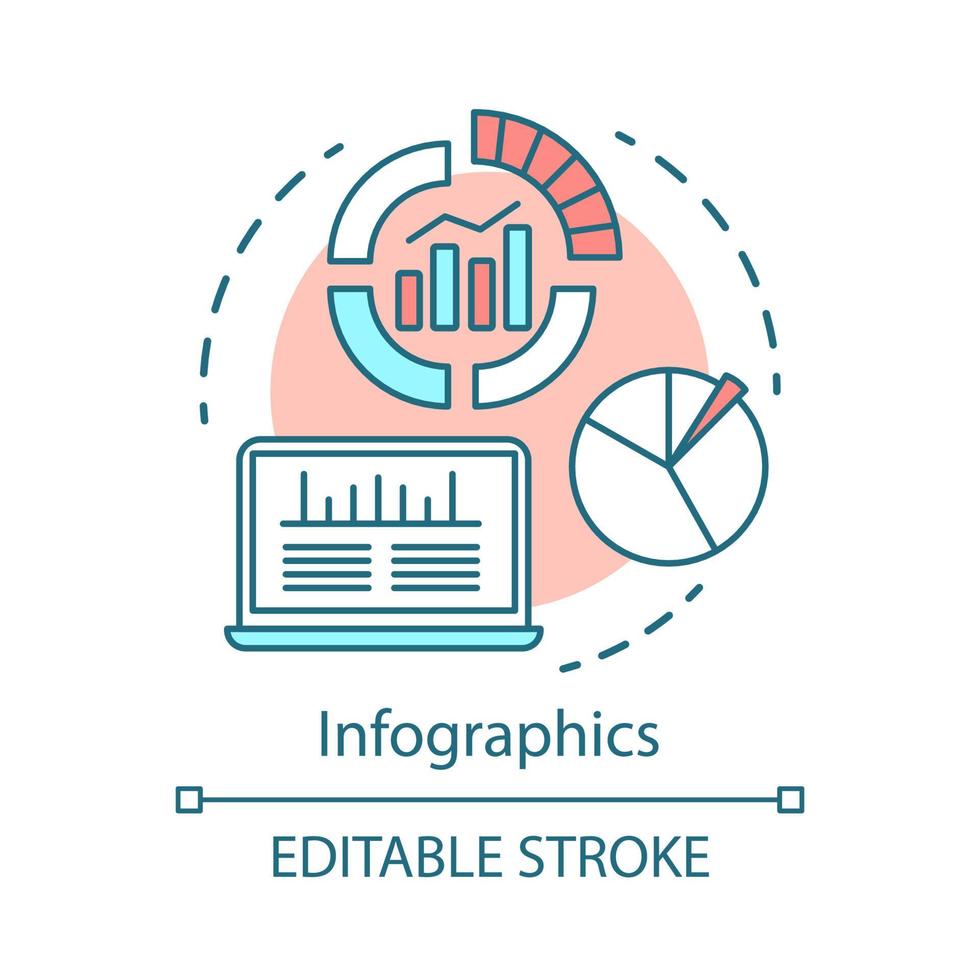 Infographics

EDITABLE STROKE