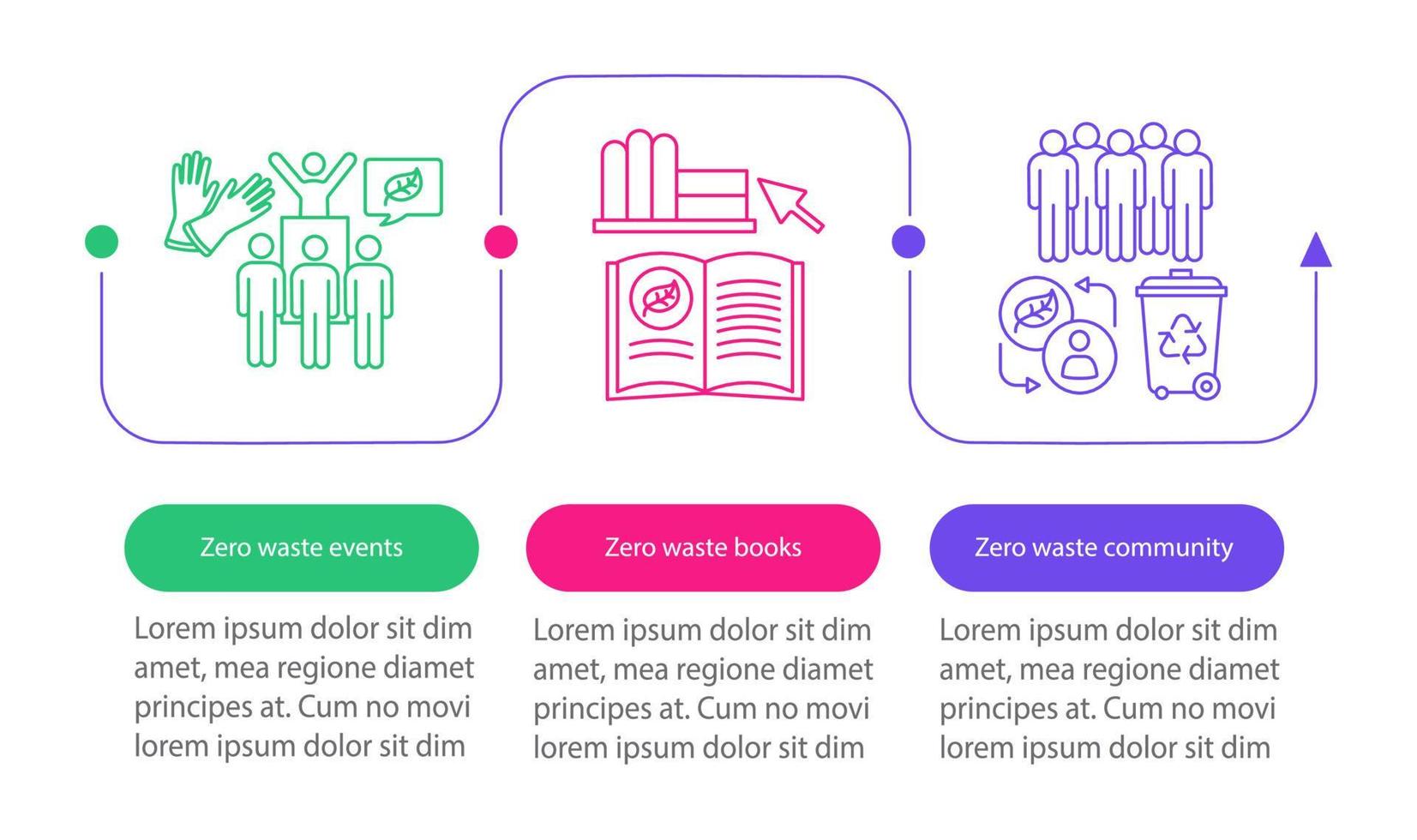 Zero waste events

Lorem ipsum dolor sit dim amet, mea regione diamet principes at. Cum no movi lorem ipsum dolor sit dim

Zero waste books

Lorem ipsum dolor sit dim amet, mea regione diamet principes at. Cum no movi lorem ipsum dolor sit dim

Zero waste community

Lorem ipsum dolor sit dim amet, mea regione diamet principes at. Cum no movi lorem ipsum dolor sit dim