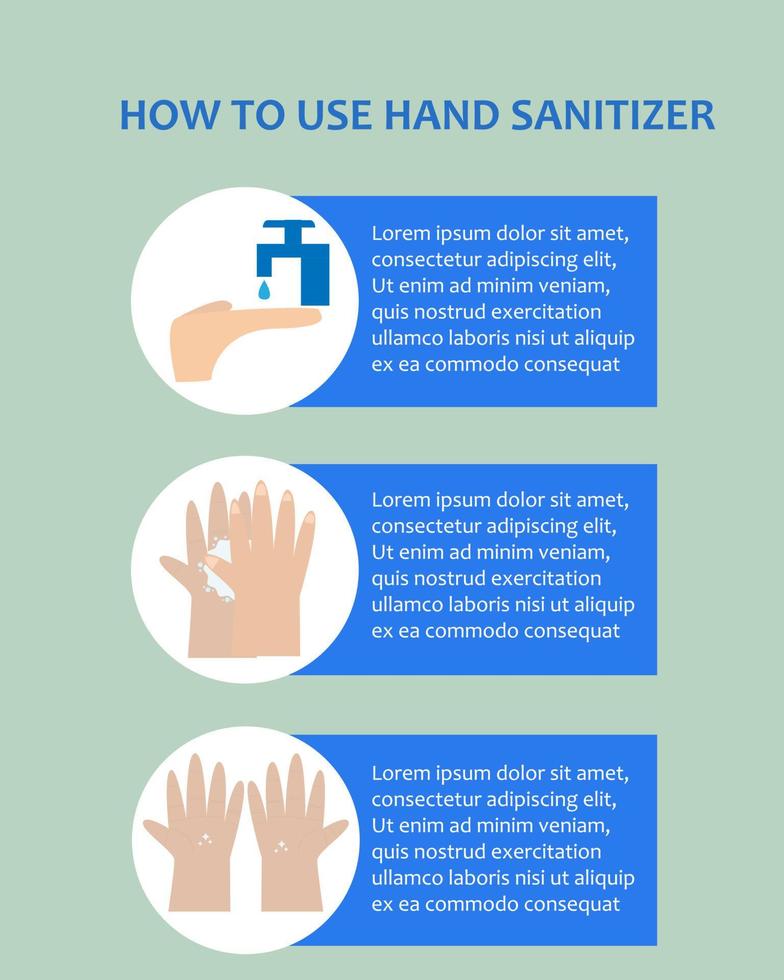 HOW TO USE HAND SANITIZER

Lorem ipsum dolor sit amet, consectetur adipiscing elit, Ut enim ad minim veniam, quis nostrud exercitation ullamco laboris nisi ut aliquip ex ea commodo consequat

Lorem ipsum dolor sit amet, consectetur adipiscing elit, Ut enim ad minim veniam, quis nostrud exercitation ullamco laboris nisi ut aliquip ex ea commodo consequat

Lorem ipsum dolor sit amet, consectetur adipiscing elit, Ut enim ad minim veniam, quis nostrud exercitation ullamco laboris nisi ut aliquip ex ea commodo consequat