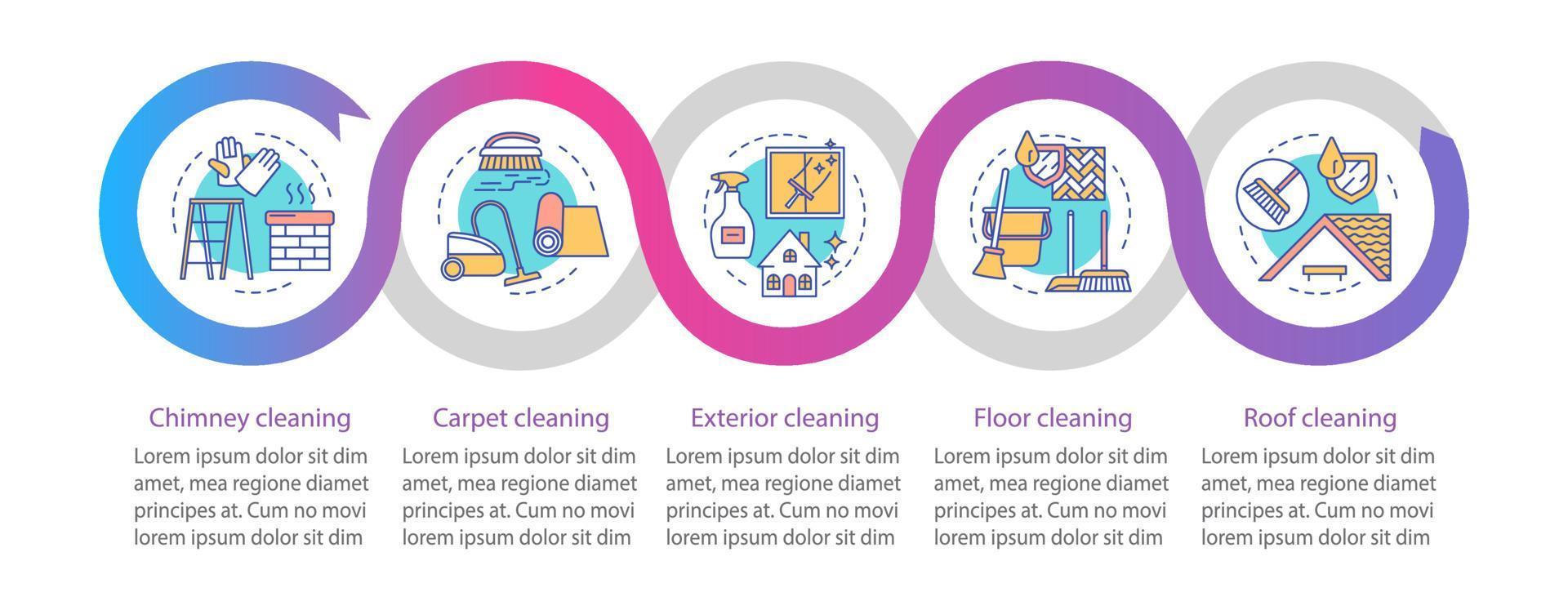 Chimney cleaning
Lorem ipsum dolor sit dim amet, mea regione diamet principes at. Cum no movi lorem ipsum dolor sit dim

Carpet cleaning
Lorem ipsum dolor sit dim amet, mea regione diamet principes at. Cum no movi lorem ipsum dolor sit dim

Exterior cleaning
Lorem ipsum dolor sit dim amet, mea regione diamet principes at. Cum no movi lorem ipsum dolor sit dim

Floor cleaning
Lorem ipsum dolor sit dim amet, mea regione diamet principes at. Cum no movi lorem ipsum dolor sit dim

Roof cleaning
Lorem ipsum dolor sit dim amet, mea regione diamet principes at. Cum no movi lorem ipsum dolor sit dim