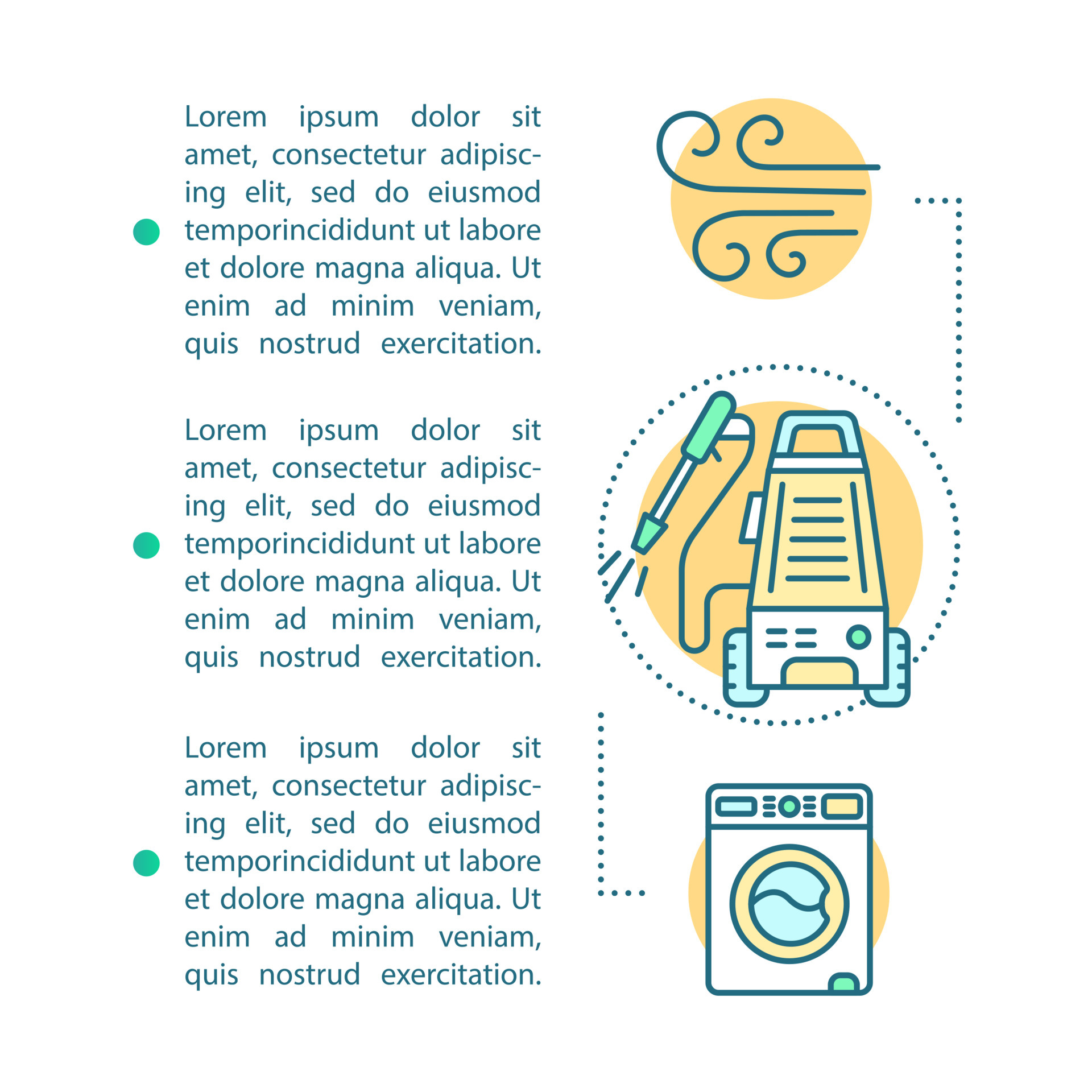 Lorem ipsum dolor sit amet, consectetur adipiscing elit, sed do eiusmod temporincididunt ut labore et dolore magna aliqua. Ut enim ad minim veniam, quis nostrud exercitation.

Lorem ipsum dolor sit amet, consectetur adipiscing elit, sed do eiusmod temporincididunt ut labore et dolore magna aliqua. Ut enim ad minim veniam, quis nostrud exercitation.

Lorem ipsum dolor sit amet, consectetur adipiscing elit, sed do eiusmod temporincididunt ut labore et dolore magna aliqua. Ut enim ad minim veniam, quis nostrud exercitation.