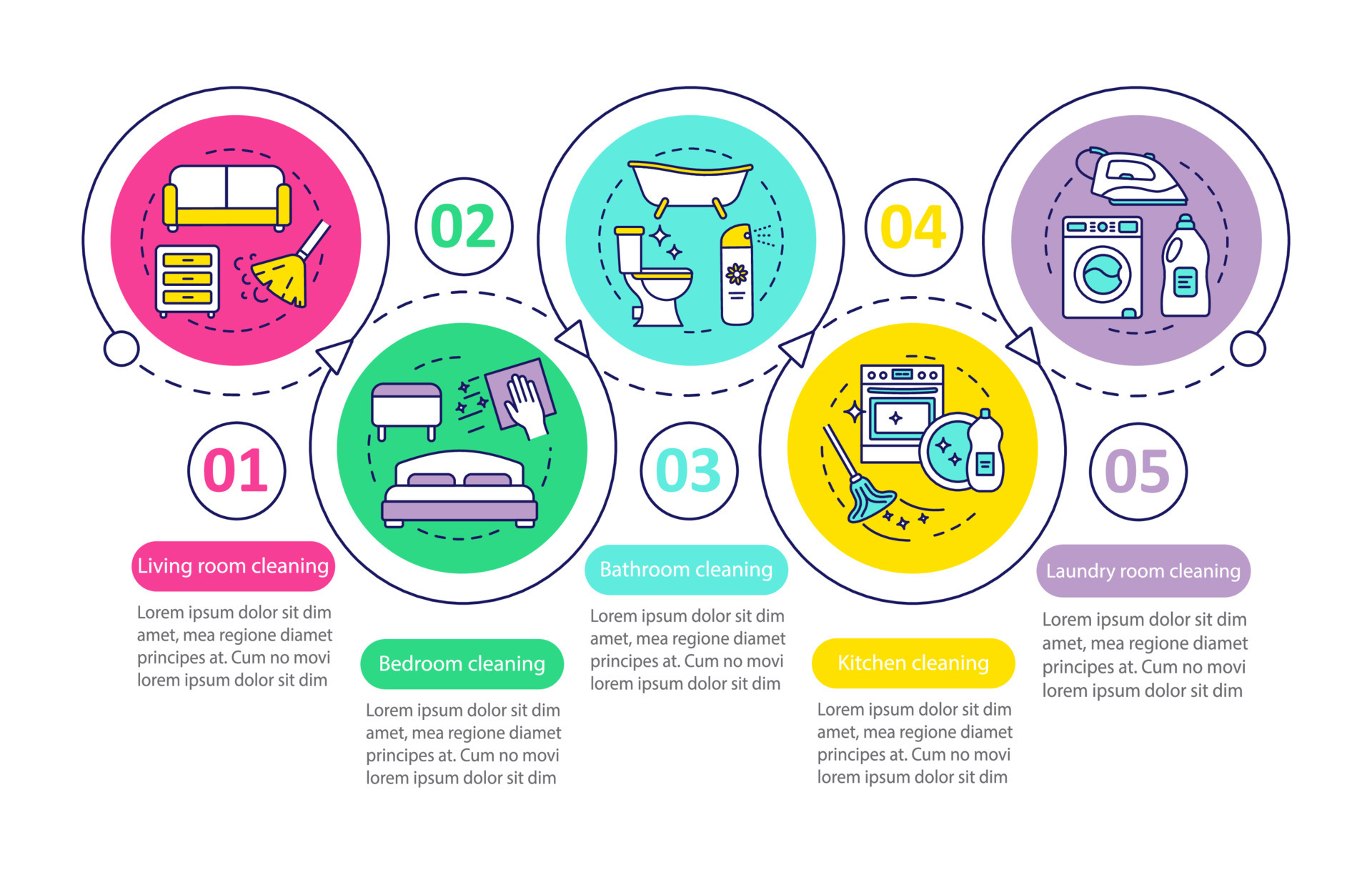 01

Living room cleaning

Lorem ipsum dolor sit dim amet, mea regione diamet principes at. Cum no movi lorem ipsum dolor sit dim

02

Bedroom cleaning

Lorem ipsum dolor sit dim amet, mea regione diamet principes at. Cum no movi lorem ipsum dolor sit dim

03

Bathroom cleaning

Lorem ipsum dolor sit dim amet, mea regione diamet principes at. Cum no movi lorem ipsum dolor sit dim

04

Kitchen cleaning

Lorem ipsum dolor sit dim amet, mea regione diamet principes at. Cum no movi lorem ipsum dolor sit dim

05

Laundry room cleaning

Lorem ipsum dolor sit dim amet, mea regione diamet principes at. Cum no movi lorem ipsum dolor sit dim