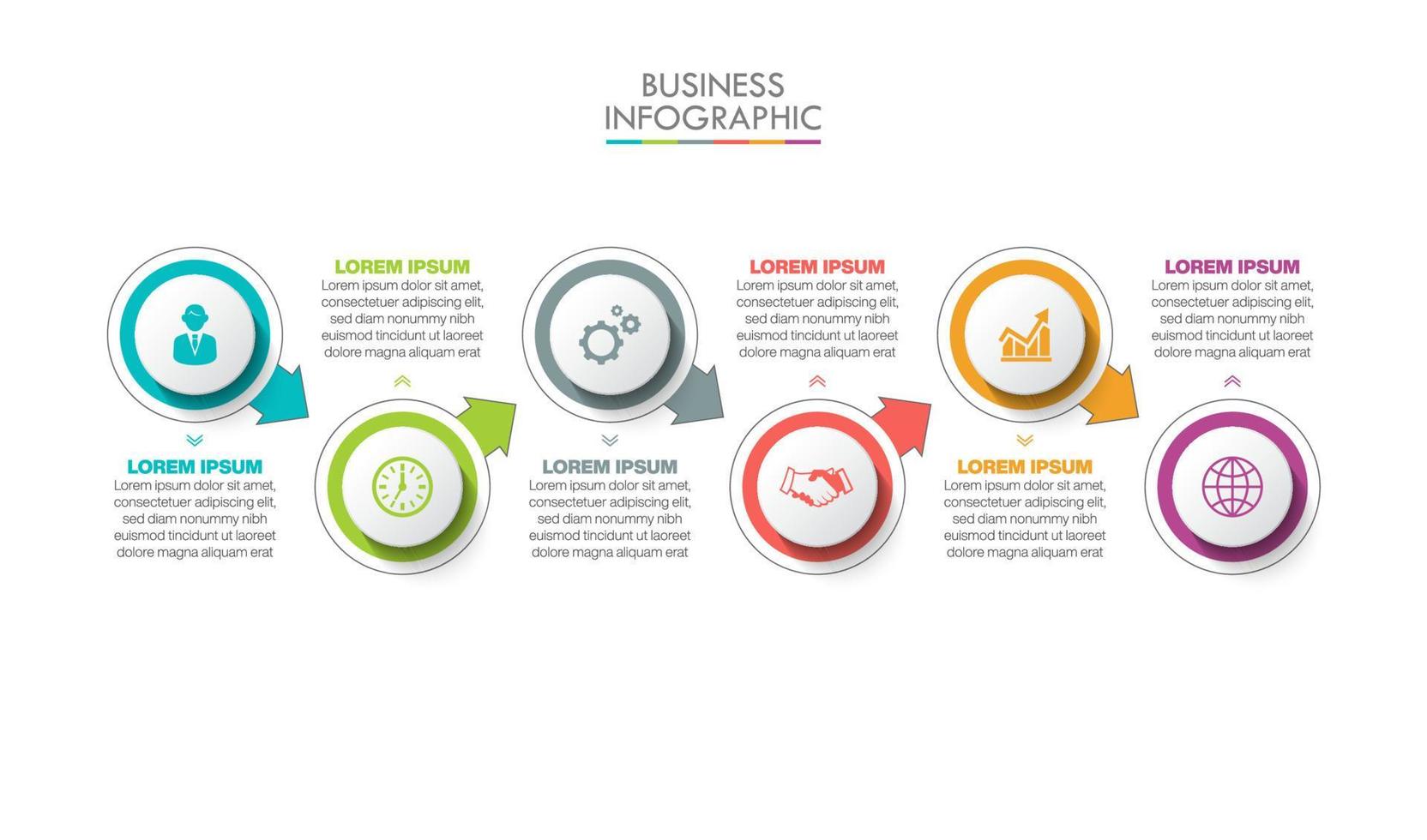 BUSINESS
INFOGRAPHIC

LOREM IPSUM
Lorem ipsum dolor sit amet, consectetuer adipiscing elit, sed diam nonummy nibh euismod tincidunt ut laoreet dolore magna aliquam erat

LOREM IPSUM
Lorem ipsum dolor sit amet, consectetuer adipiscing elit, sed diam nonummy nibh euismod tincidunt ut laoreet dolore magna aliquam erat

LOREM IPSUM
Lorem ipsum dolor sit amet, consectetuer adipiscing elit, sed diam nonummy nibh euismod tincidunt ut laoreet dolore magna aliquam erat

LOREM IPSUM
Lorem ipsum dolor sit amet, consectetuer adipiscing elit, sed diam nonummy nibh euismod tincidunt ut laoreet dolore magna aliquam erat

LOREM IPSUM
Lorem ipsum dolor sit amet, consectetuer adipiscing elit, sed diam nonummy nibh euismod tincidunt ut laoreet dolore magna aliquam erat

LOREM IPSUM
Lorem ipsum dolor sit amet, consectetuer adipiscing elit, sed diam nonummy nibh euismod tincidunt ut laoreet dolore magna aliquam erat