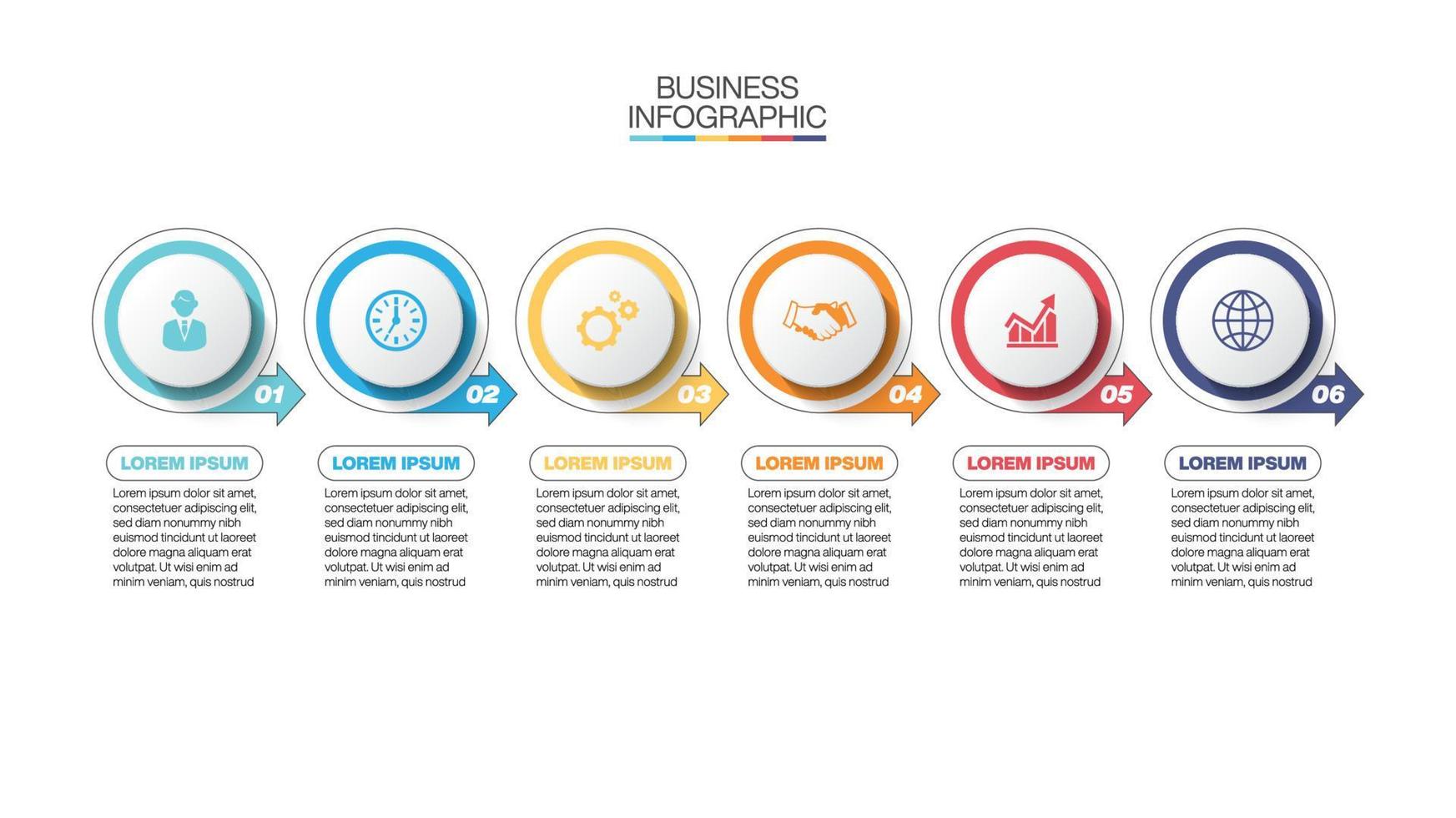 BUSINESS
INFOGRAPHIC

01

LOREM IPSUM

Lorem ipsum dolor sit amet, consectetuer adipiscing elit, sed diam nonummy nibh euismod tincidunt ut laoreet dolore magna aliquam erat volutpat. Ut wisi enim ad minim veniam, quis nostrud

02

LOREM IPSUM

Lorem ipsum dolor sit amet, consectetuer adipiscing elit, sed diam nonummy nibh euismod tincidunt ut laoreet dolore magna aliquam erat volutpat. Ut wisi enim ad minim veniam, quis nostrud

03

LOREM IPSUM

Lorem ipsum dolor sit amet, consectetuer adipiscing elit, sed diam nonummy nibh euismod tincidunt ut laoreet dolore magna aliquam erat volutpat. Ut wisi enim ad minim veniam, quis nostrud

04

LOREM IPSUM

Lorem ipsum dolor sit amet, consectetuer adipiscing elit, sed diam nonummy nibh euismod tincidunt ut laoreet dolore magna aliquam erat volutpat. Ut wisi enim ad minim veniam, quis nostrud

05

LOREM IPSUM

Lorem ipsum dolor sit amet, consectetuer adipiscing elit, sed diam nonummy nibh euismod tincidunt ut laoreet dolore magna aliquam erat volutpat. Ut wisi enim ad minim veniam, quis nostrud

06

LOREM IPSUM

Lorem ipsum dolor sit amet, consectetuer adipiscing elit, sed diam nonummy nibh euismod tincidunt ut laoreet dolore magna aliquam erat volutpat. Ut wisi enim ad minim veniam, quis nostrud