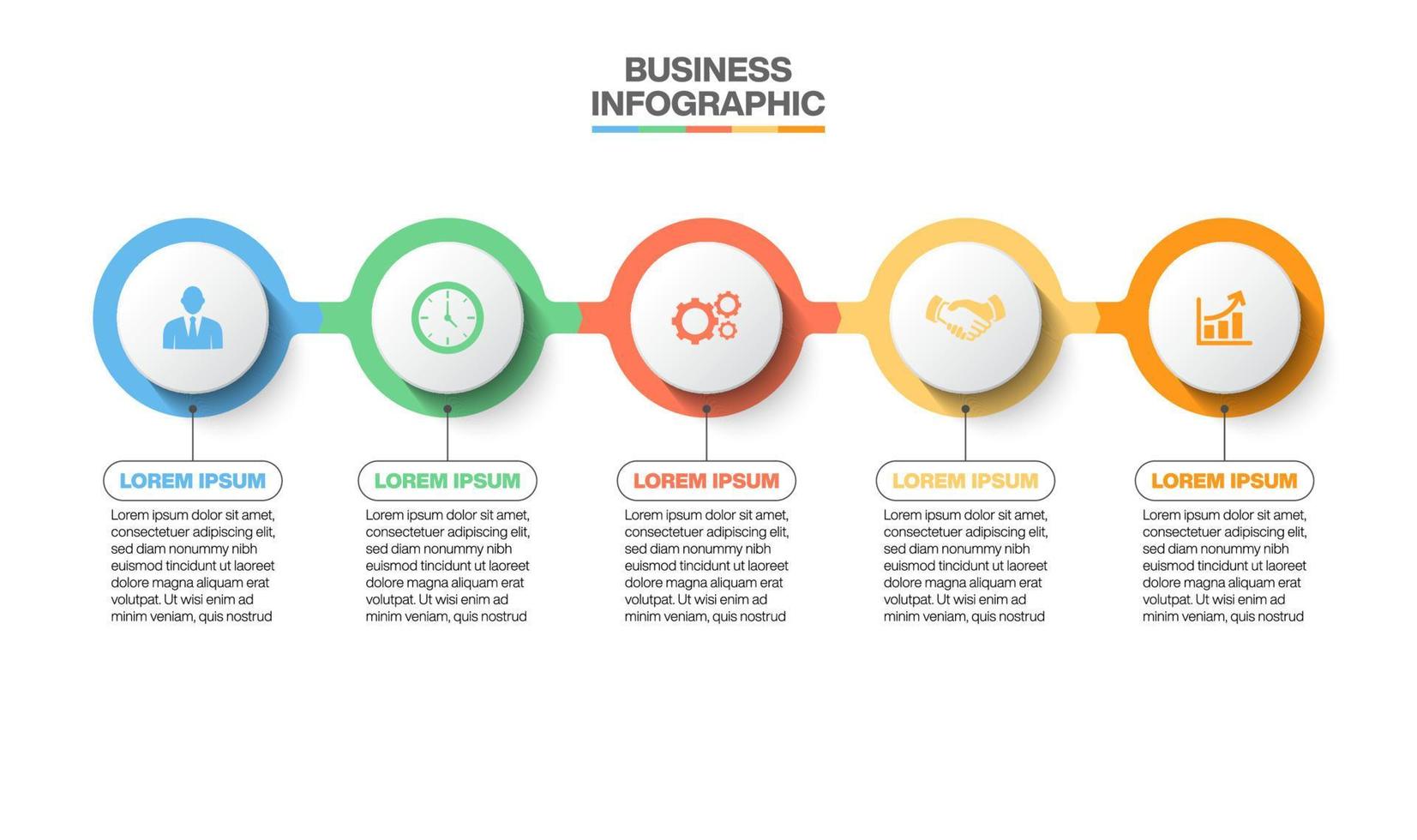 BUSINESS
INFOGRAPHIC

LOREM IPSUM

Lorem ipsum dolor sit amet, consectetuer adipiscing elit, sed diam nonummy nibh euismod tincidunt ut laoreet dolore magna aliquam erat volutpat. Ut wisi enim ad minim veniam, quis nostrud

LOREM IPSUM

Lorem ipsum dolor sit amet, consectetuer adipiscing elit, sed diam nonummy nibh euismod tincidunt ut laoreet dolore magna aliquam erat volutpat. Ut wisi enim ad minim veniam, quis nostrud

LOREM IPSUM

Lorem ipsum dolor sit amet, consectetuer adipiscing elit, sed diam nonummy nibh euismod tincidunt ut laoreet dolore magna aliquam erat volutpat. Ut wisi enim ad minim veniam, quis nostrud

LOREM IPSUM

Lorem ipsum dolor sit amet, consectetuer adipiscing elit, sed diam nonummy nibh euismod tincidunt ut laoreet dolore magna aliquam erat volutpat. Ut wisi enim ad minim veniam, quis nostrud

LOREM IPSUM

Lorem ipsum dolor sit amet, consectetuer adipiscing elit, sed diam nonummy nibh euismod tincidunt ut laoreet dolore magna aliquam erat volutpat. Ut wisi enim ad minim veniam, quis nostrud