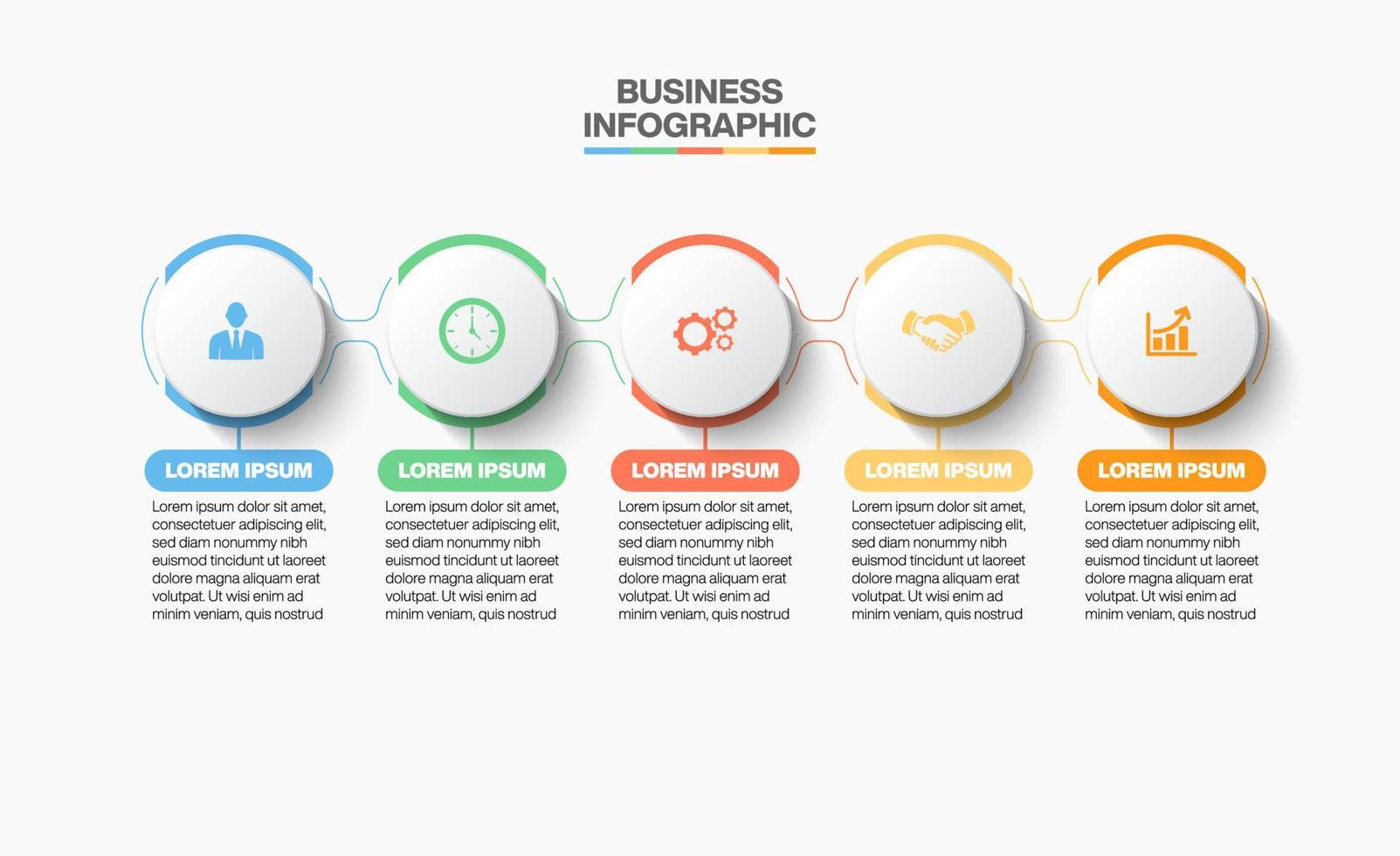 BUSINESS
INFOGRAPHIC

LOREM IPSUM

Lorem ipsum dolor sit amet, consectetuer adipiscing elit, sed diam nonummy nibh euismod tincidunt ut laoreet dolore magna aliquam erat volutpat. Ut wisi enim ad minim veniam, quis nostrud

LOREM IPSUM

Lorem ipsum dolor sit amet, consectetuer adipiscing elit, sed diam nonummy nibh euismod tincidunt ut laoreet dolore magna aliquam erat volutpat. Ut wisi enim ad minim veniam, quis nostrud

LOREM IPSUM

Lorem ipsum dolor sit amet, consectetuer adipiscing elit, sed diam nonummy nibh euismod tincidunt ut laoreet dolore magna aliquam erat volutpat. Ut wisi enim ad minim veniam, quis nostrud

LOREM IPSUM

Lorem ipsum dolor sit amet, consectetuer adipiscing elit, sed diam nonummy nibh euismod tincidunt ut laoreet dolore magna aliquam erat volutpat. Ut wisi enim ad minim veniam, quis nostrud

LOREM IPSUM

Lorem ipsum dolor sit amet, consectetuer adipiscing elit, sed diam nonummy nibh euismod tincidunt ut laoreet dolore magna aliquam erat volutpat. Ut wisi enim ad minim veniam, quis nostrud