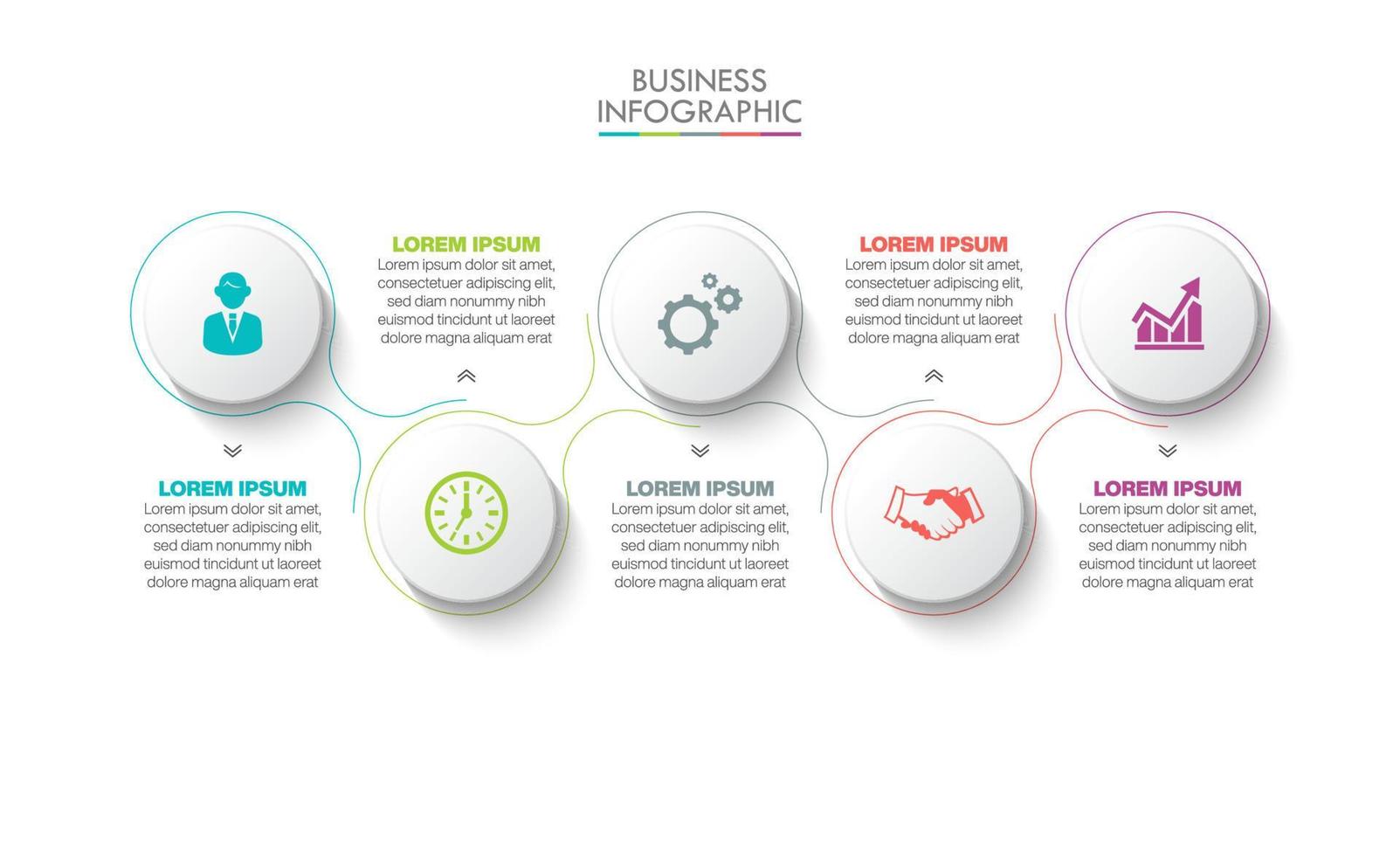 BUSINESS
INFOGRAPHIC

LOREM IPSUM
Lorem ipsum dolor sit amet, consectetuer adipiscing elit, sed diam nonummy nibh euismod tincidunt ut laoreet dolore magna aliquam erat

LOREM IPSUM
Lorem ipsum dolor sit amet, consectetuer adipiscing elit, sed diam nonummy nibh euismod tincidunt ut laoreet dolore magna aliquam erat

LOREM IPSUM
Lorem ipsum dolor sit amet, consectetuer adipiscing elit, sed diam nonummy nibh euismod tincidunt ut laoreet dolore magna aliquam erat

LOREM IPSUM
Lorem ipsum dolor sit amet, consectetuer adipiscing elit, sed diam nonummy nibh euismod tincidunt ut laoreet dolore magna aliquam erat

LOREM IPSUM
Lorem ipsum dolor sit amet, consectetuer adipiscing elit, sed diam nonummy nibh euismod tincidunt ut laoreet dolore magna aliquam erat