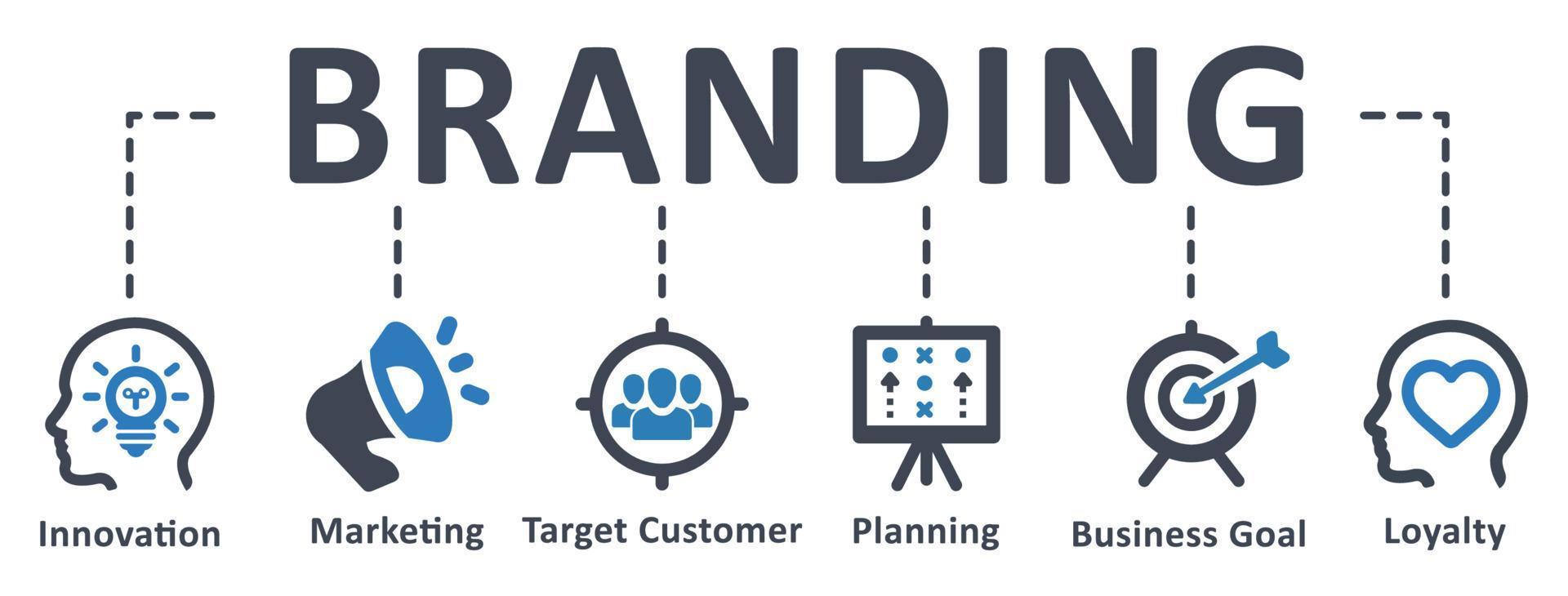 BRANDING

Innovation

Marketing

Target Customer

Planning

Business Goal

Loyalty