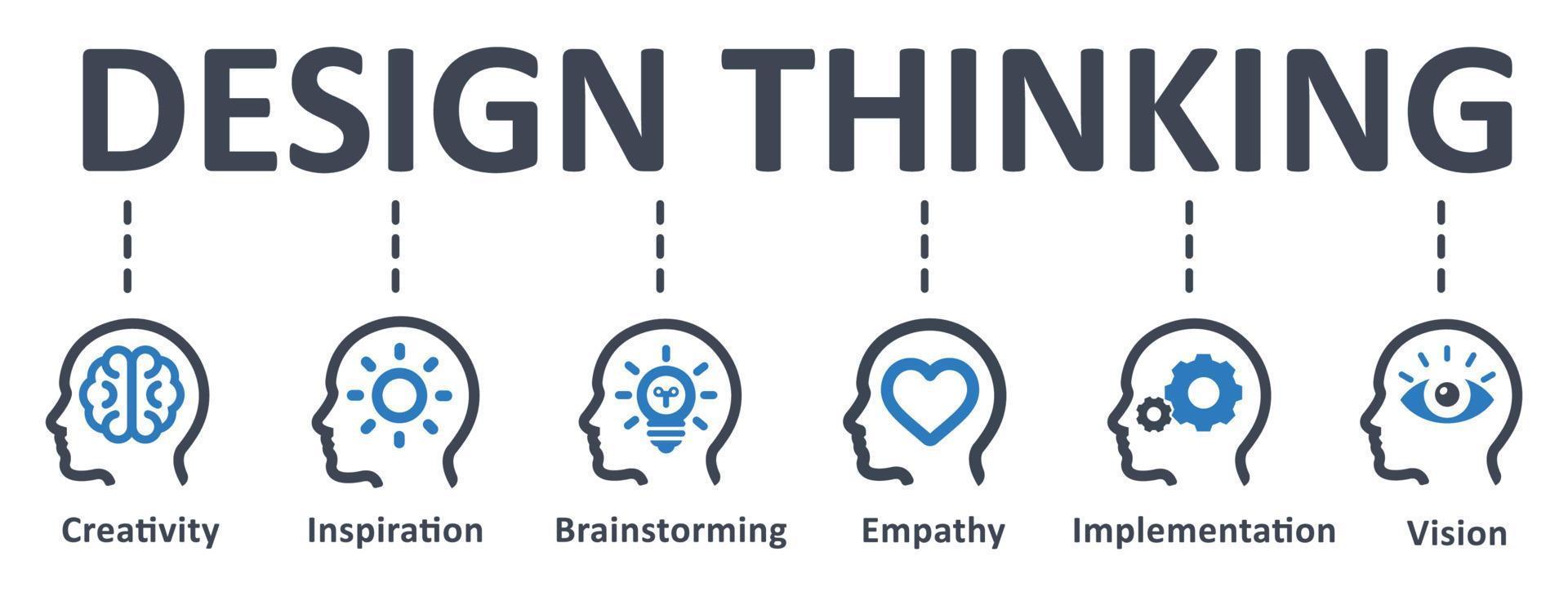 DESIGN THINKING

Creativity

Inspiration

Brainstorming

Empathy

Implementation

Vision