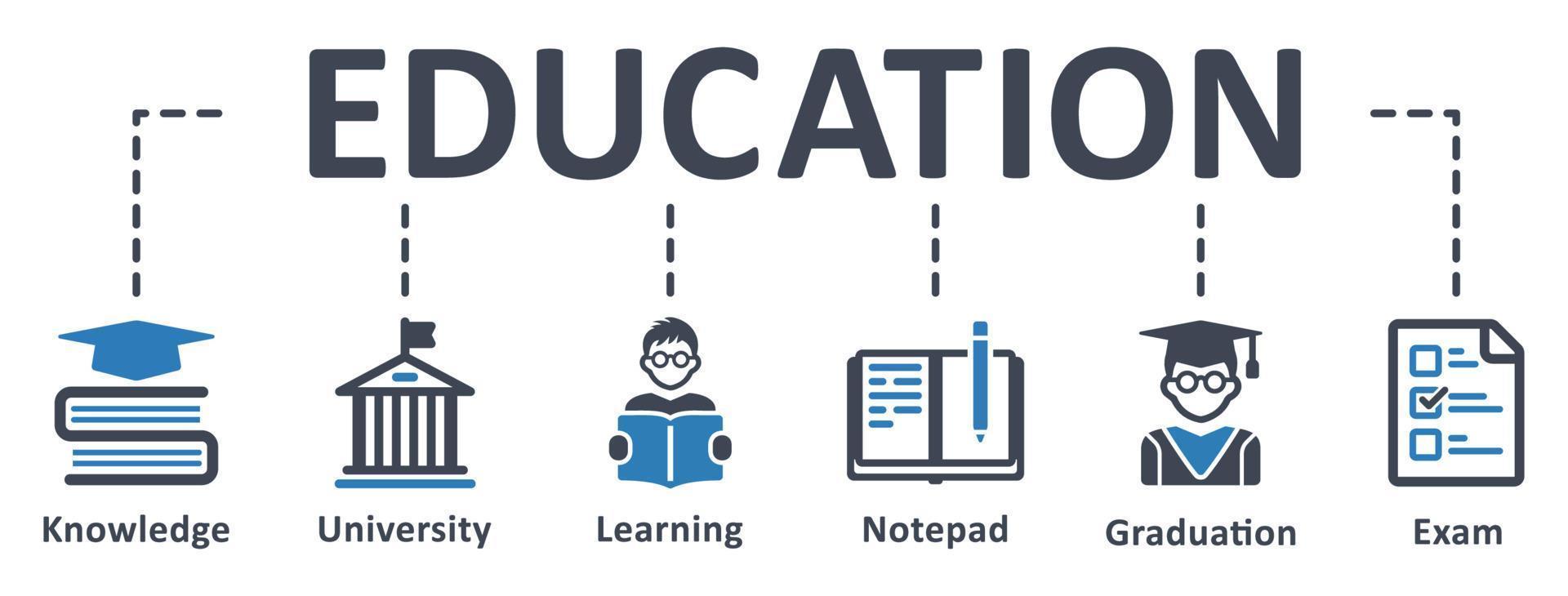 EDUCATION

Knowledge

University

Learning

Notepad

Graduation

Exam