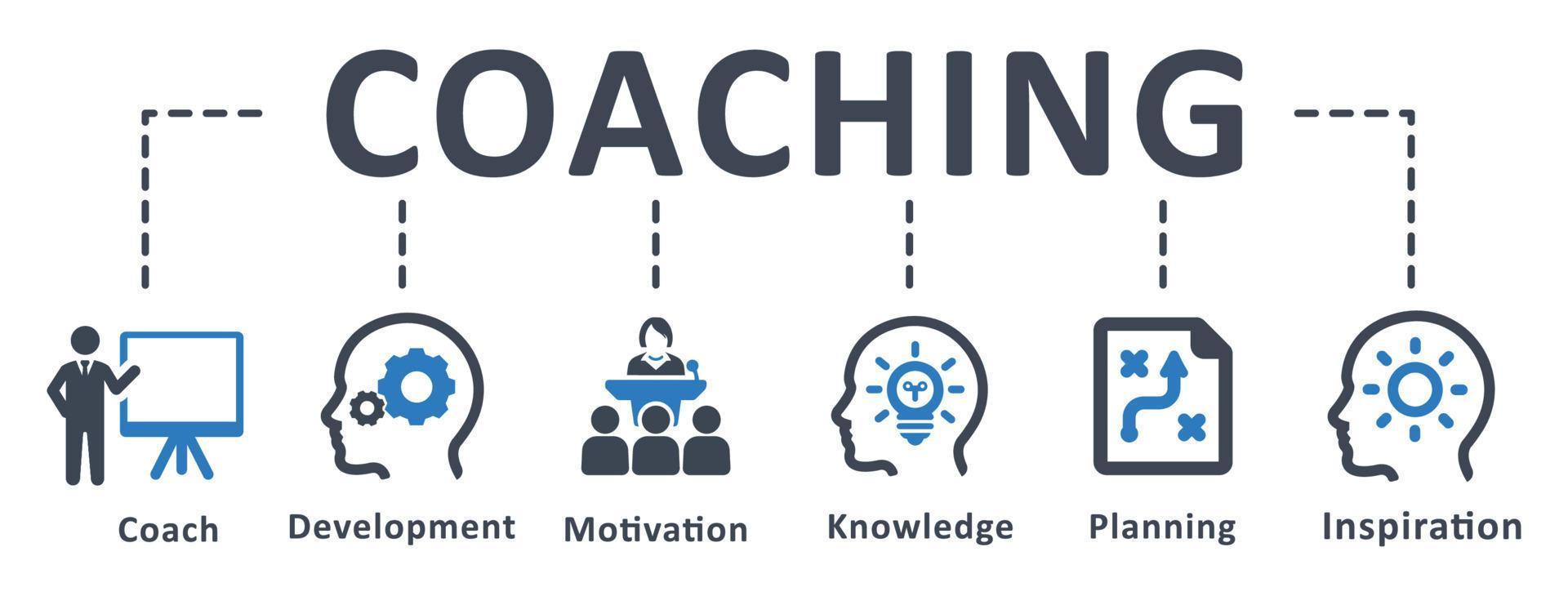 COACHING

Coach

Development

Motivation

Knowledge

Planning

Inspiration