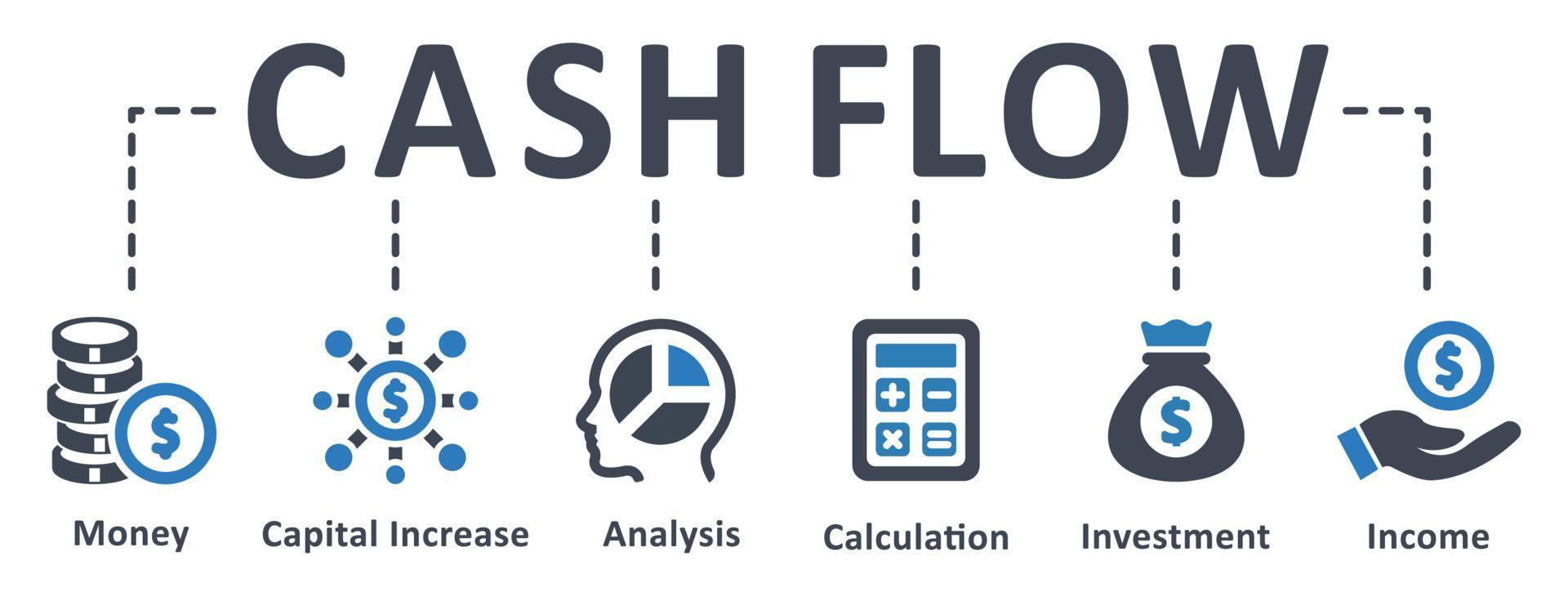 CASH FLOW

Money
Capital Increase
Analysis
Calculation
Investment
Income