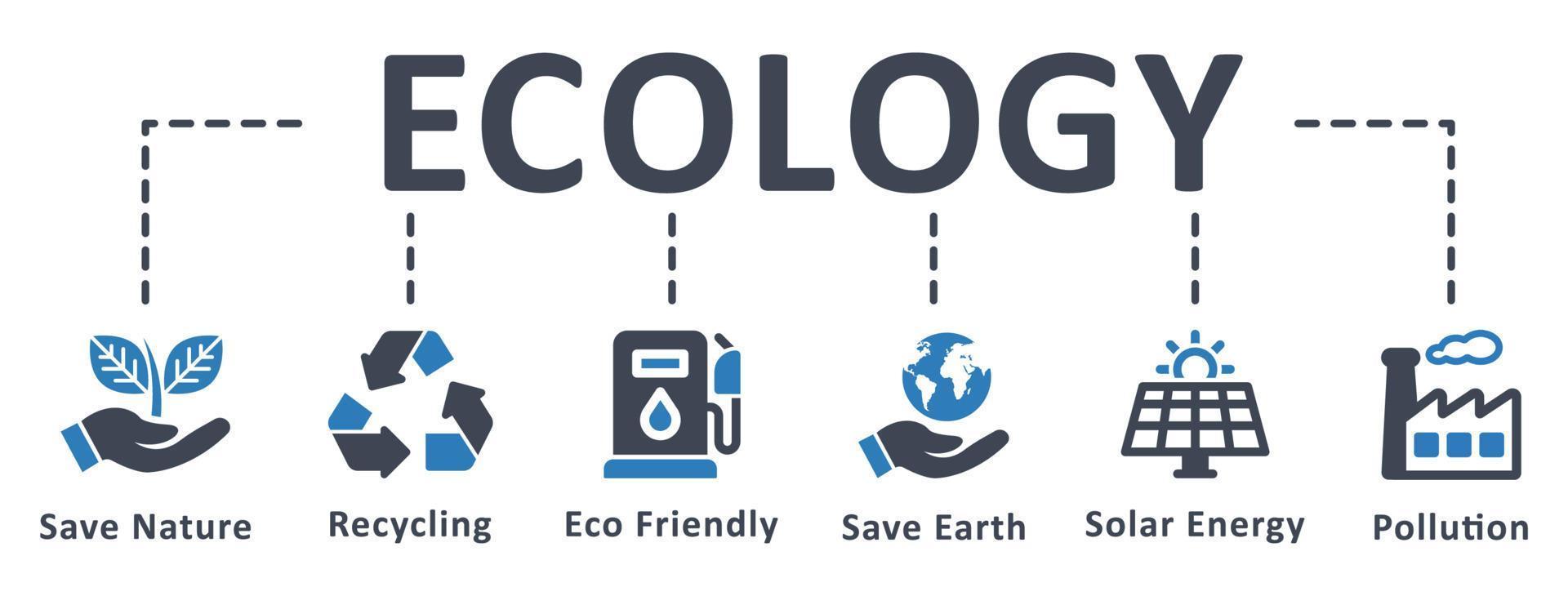 ECOLOGY

Save Nature

Recycling

Eco Friendly

Save Earth

Solar Energy

Pollution