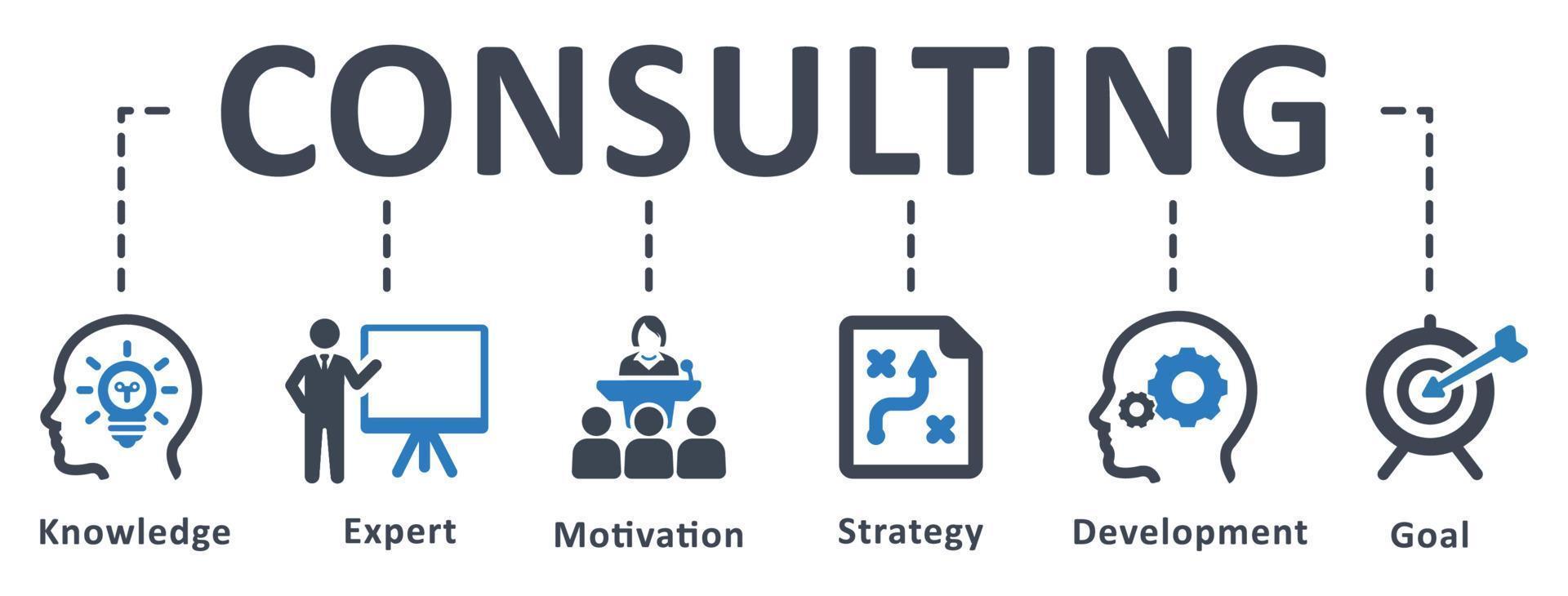 CONSULTING

Knowledge

Expert

Motivation

Strategy

Development

Goal