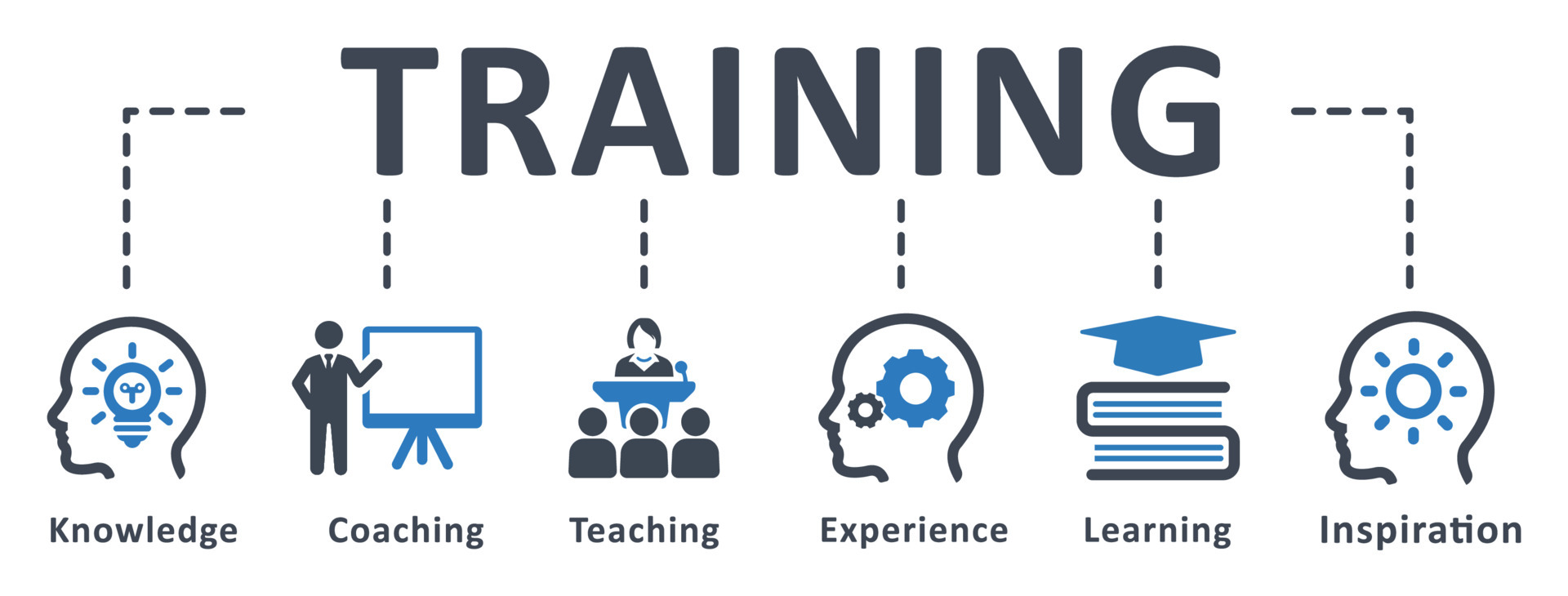 TRAINING

Knowledge

Coaching

Teaching

Experience

Learning

Inspiration