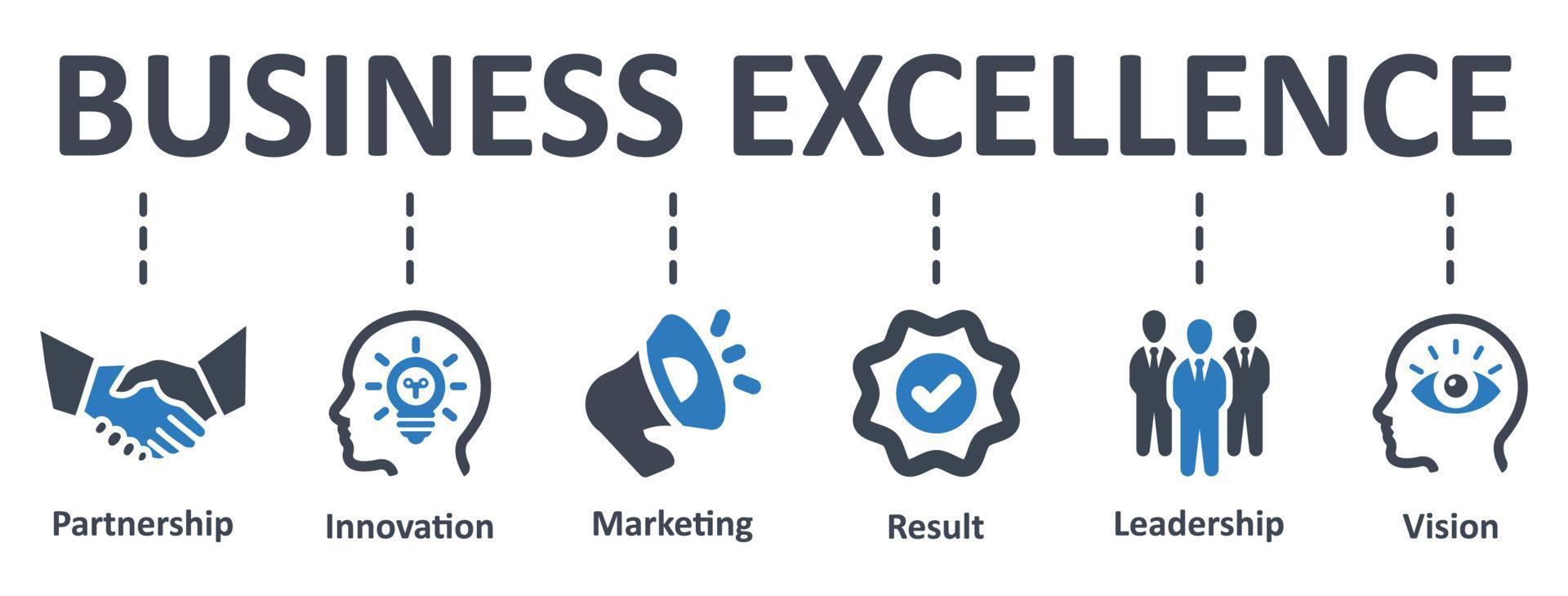 BUSINESS EXCELLENCE

Partnership

Innovation

Marketing

Result

Leadership

Vision