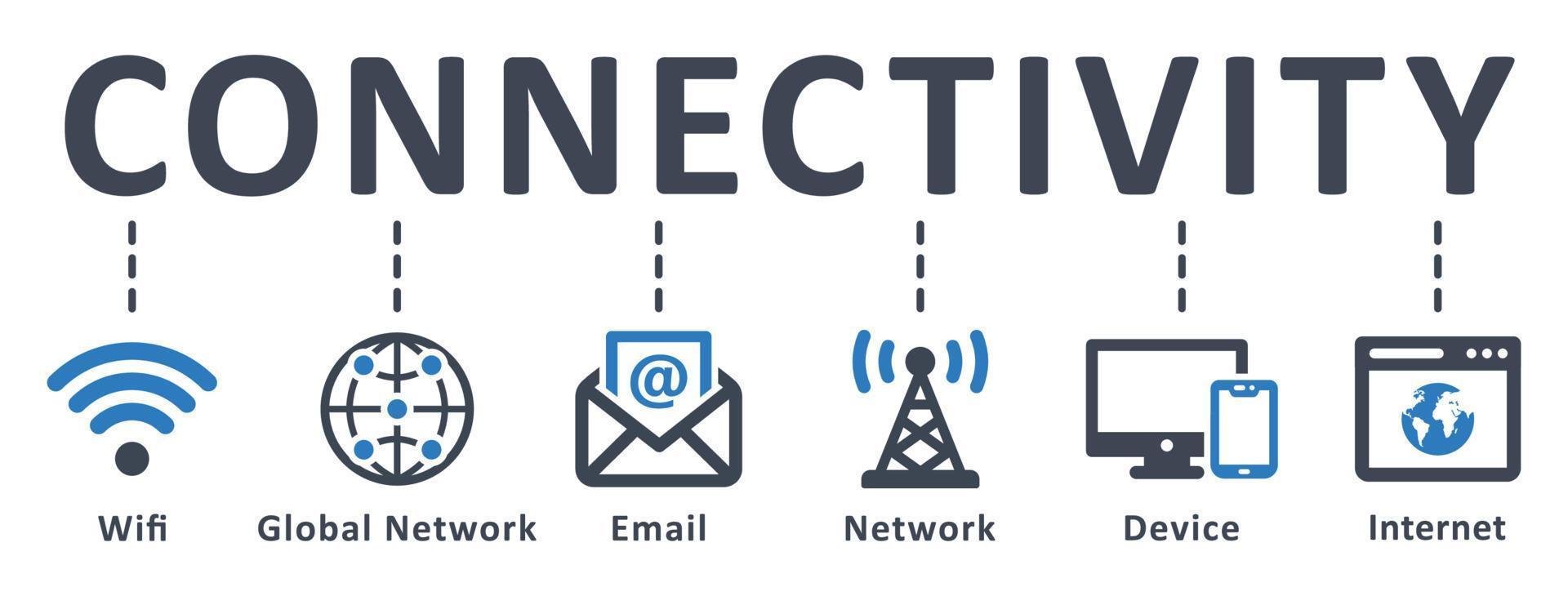 CONNECTIVITY

@

Wifi

Global Network

Email

Network

Device

Internet