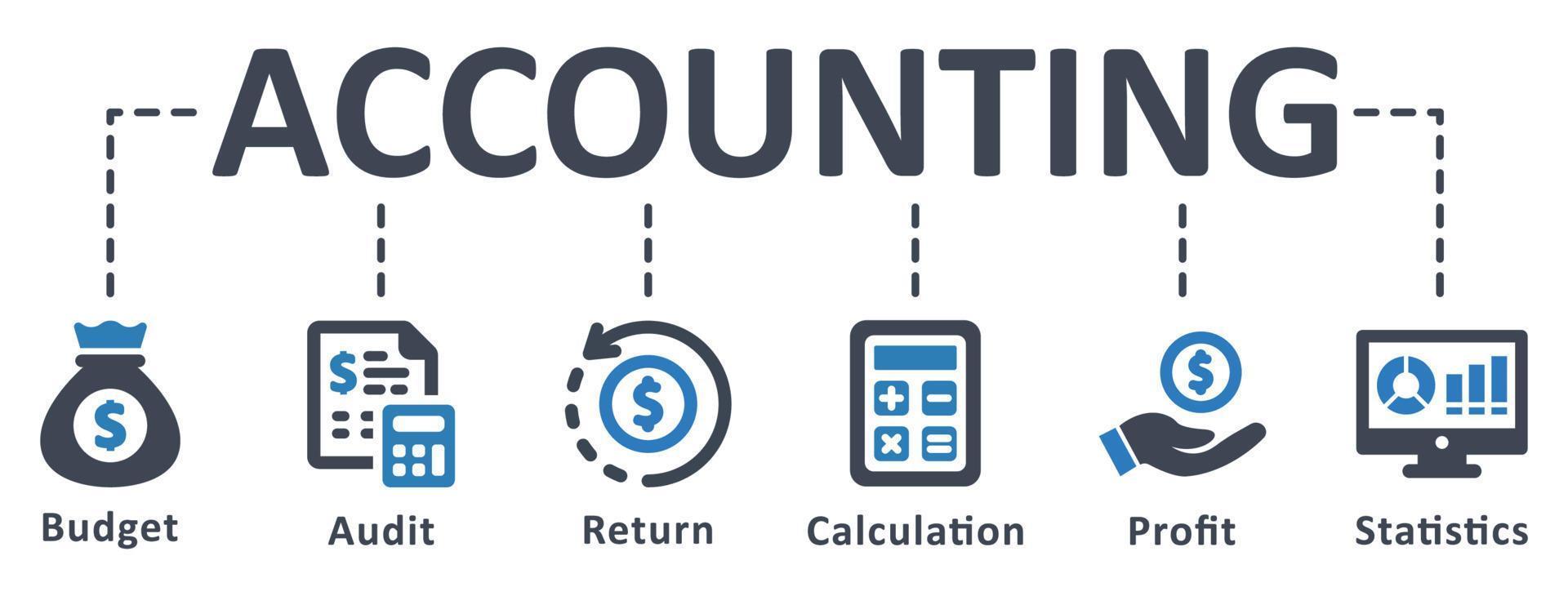 ACCOUNTING

Budget

Audit

Return

Calculation

Profit

Statistics