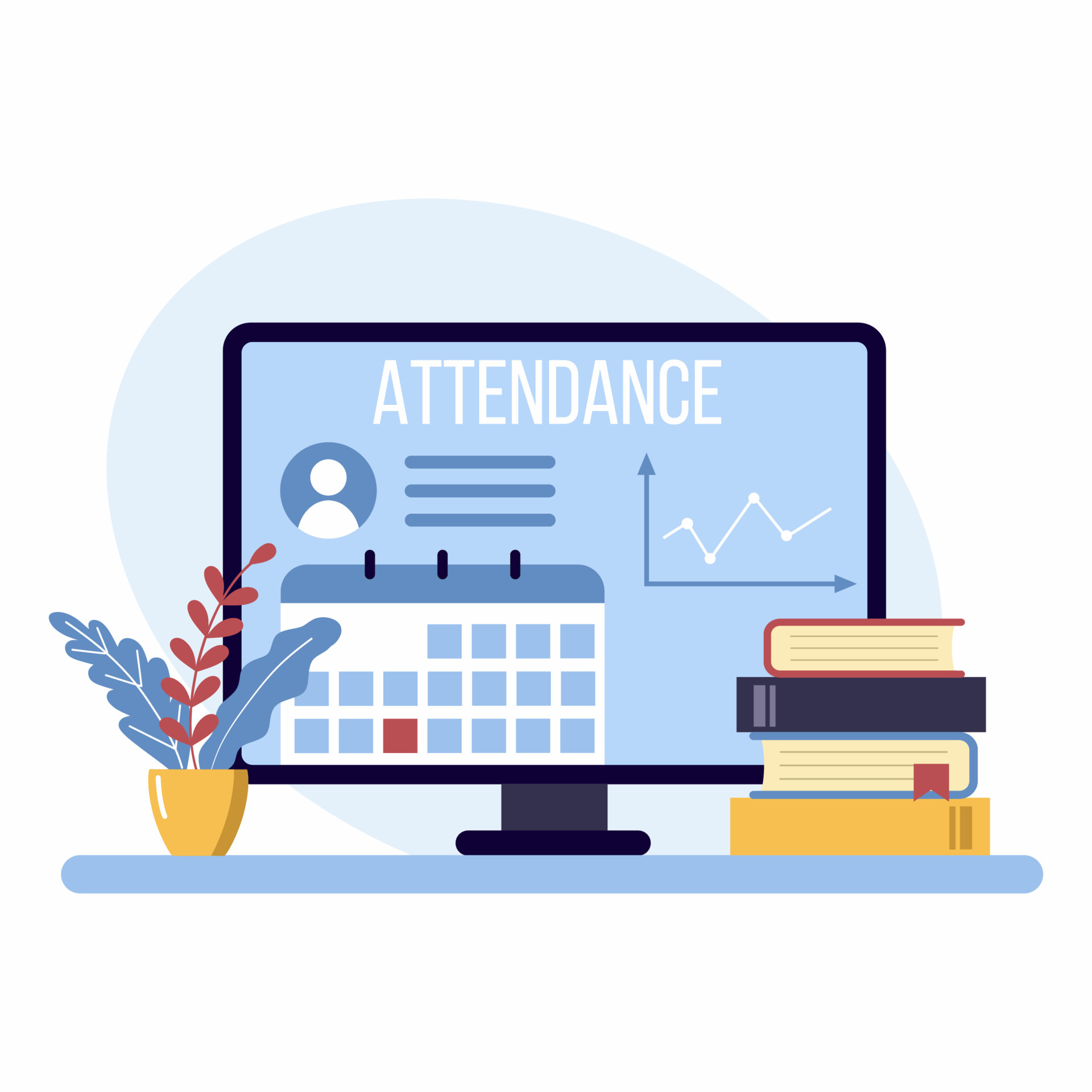 ATTENDANCE